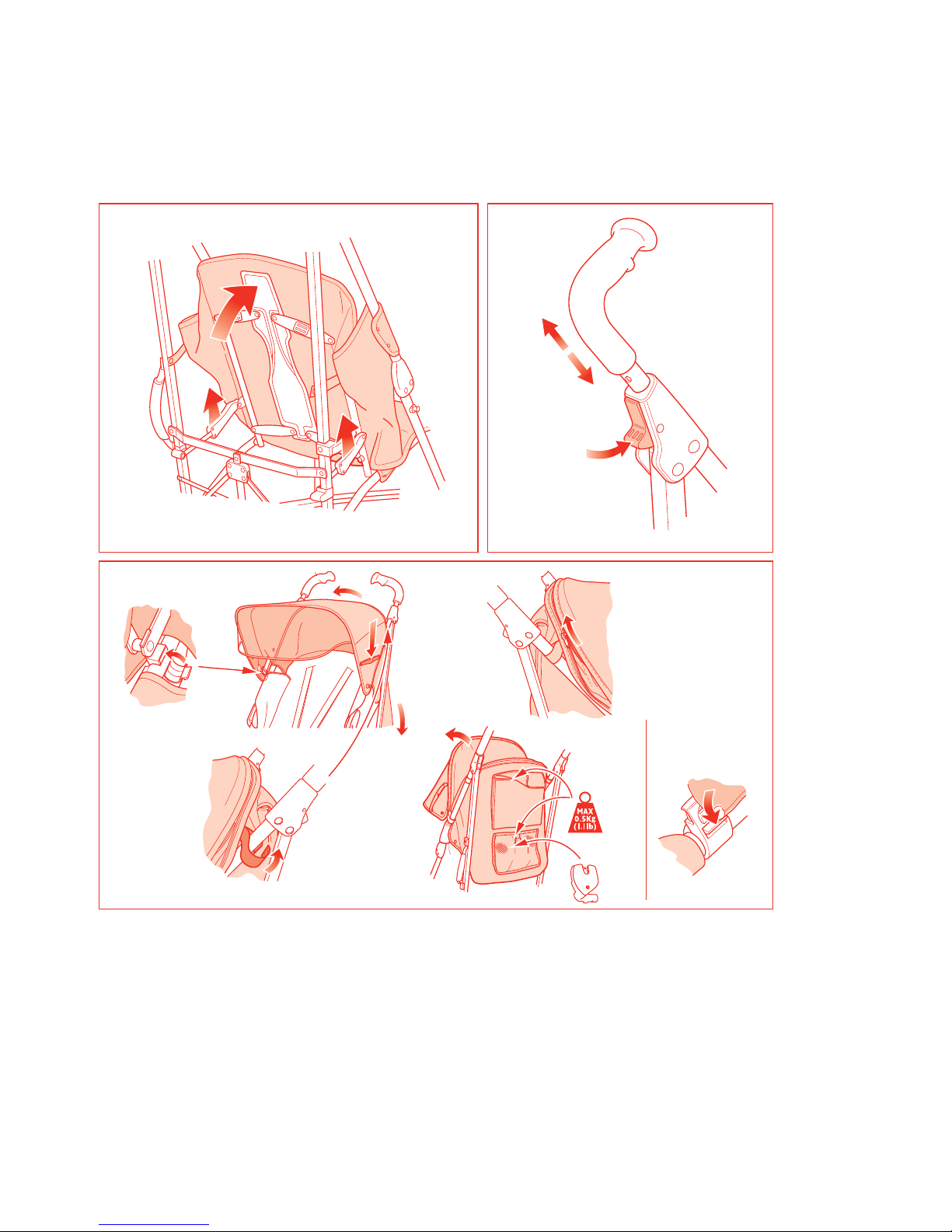 MAX
0.5Kg
(1.1lb)