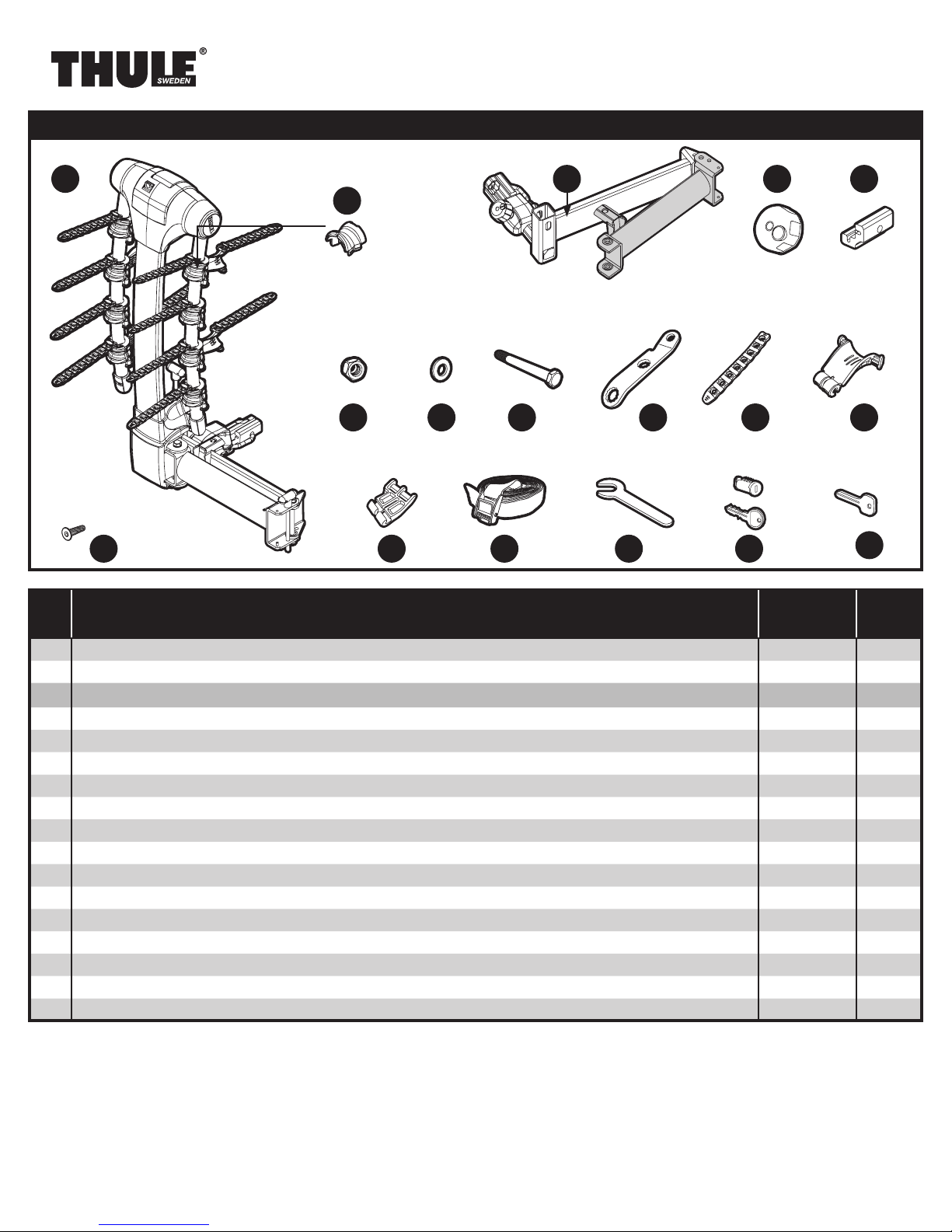 THULE®
SWEDEN