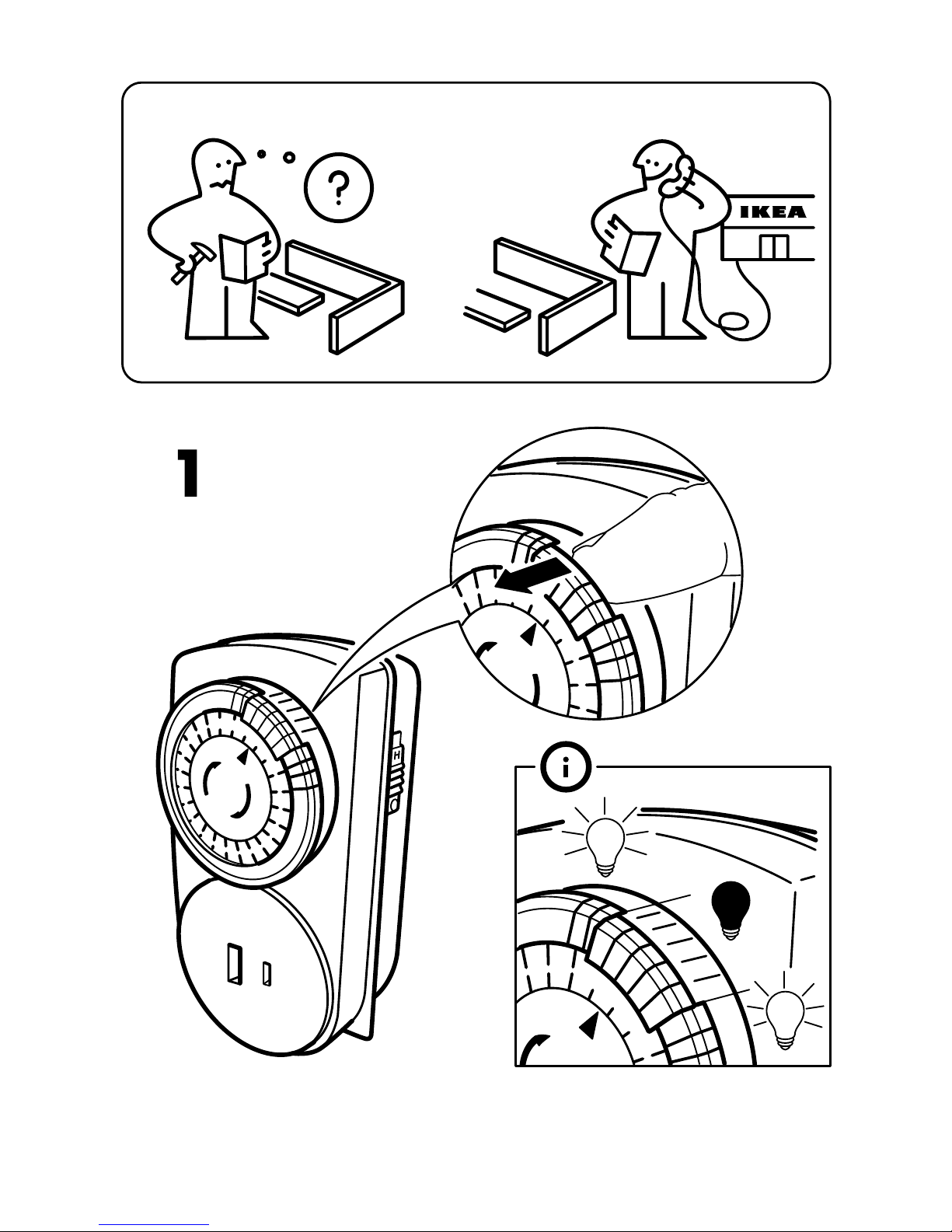 ?

IKEA

1

H

i