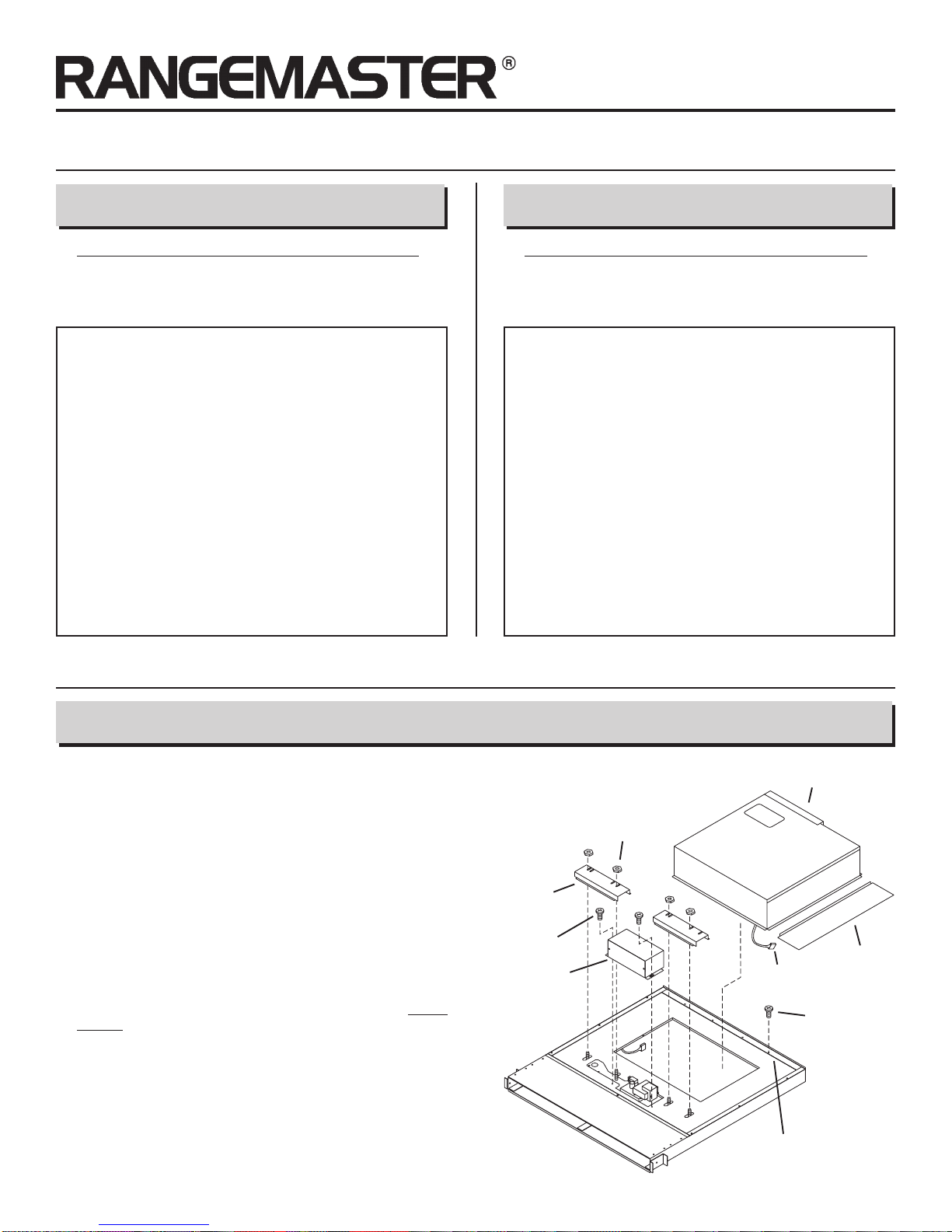 RANGEMASTER®