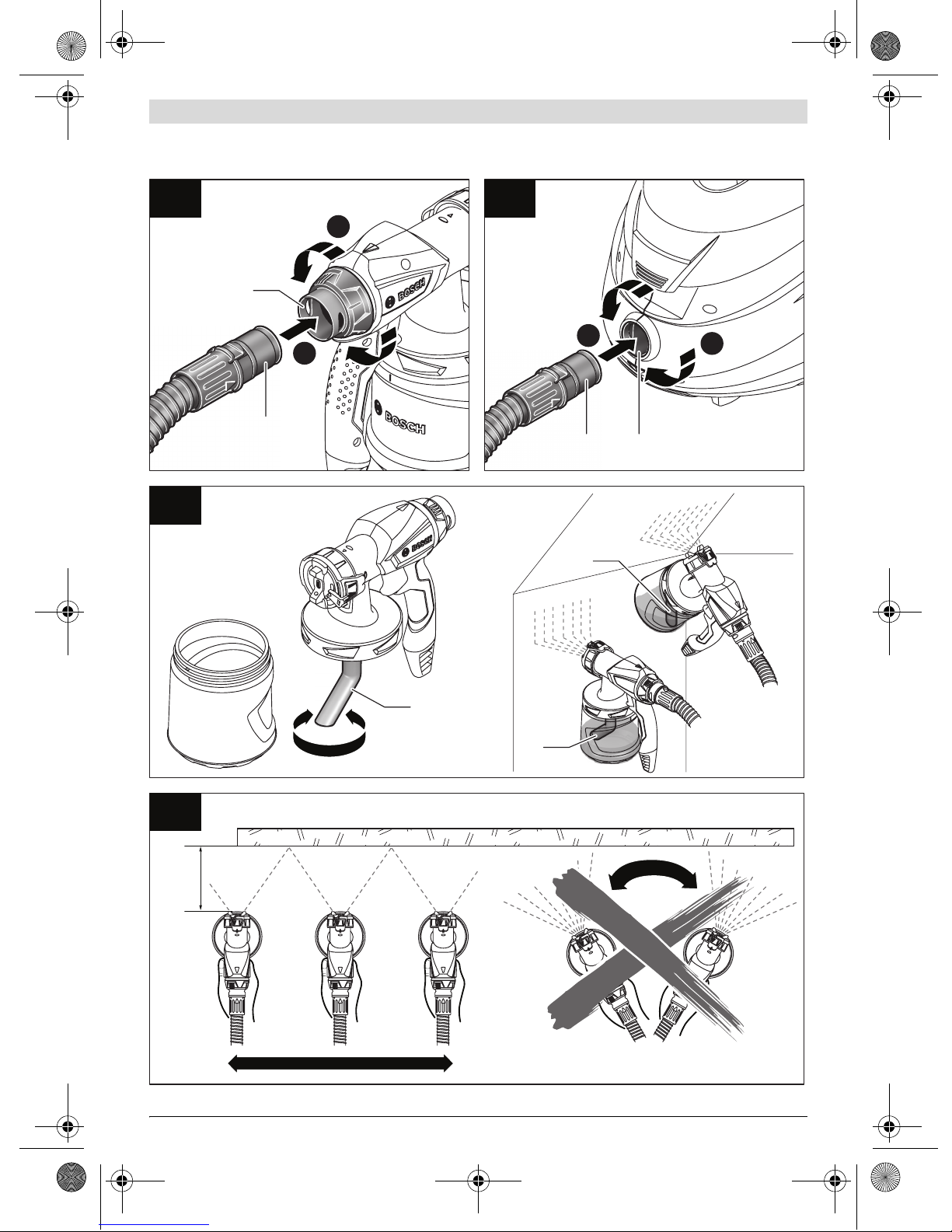 BOSCH

BOSCH

BOSCH