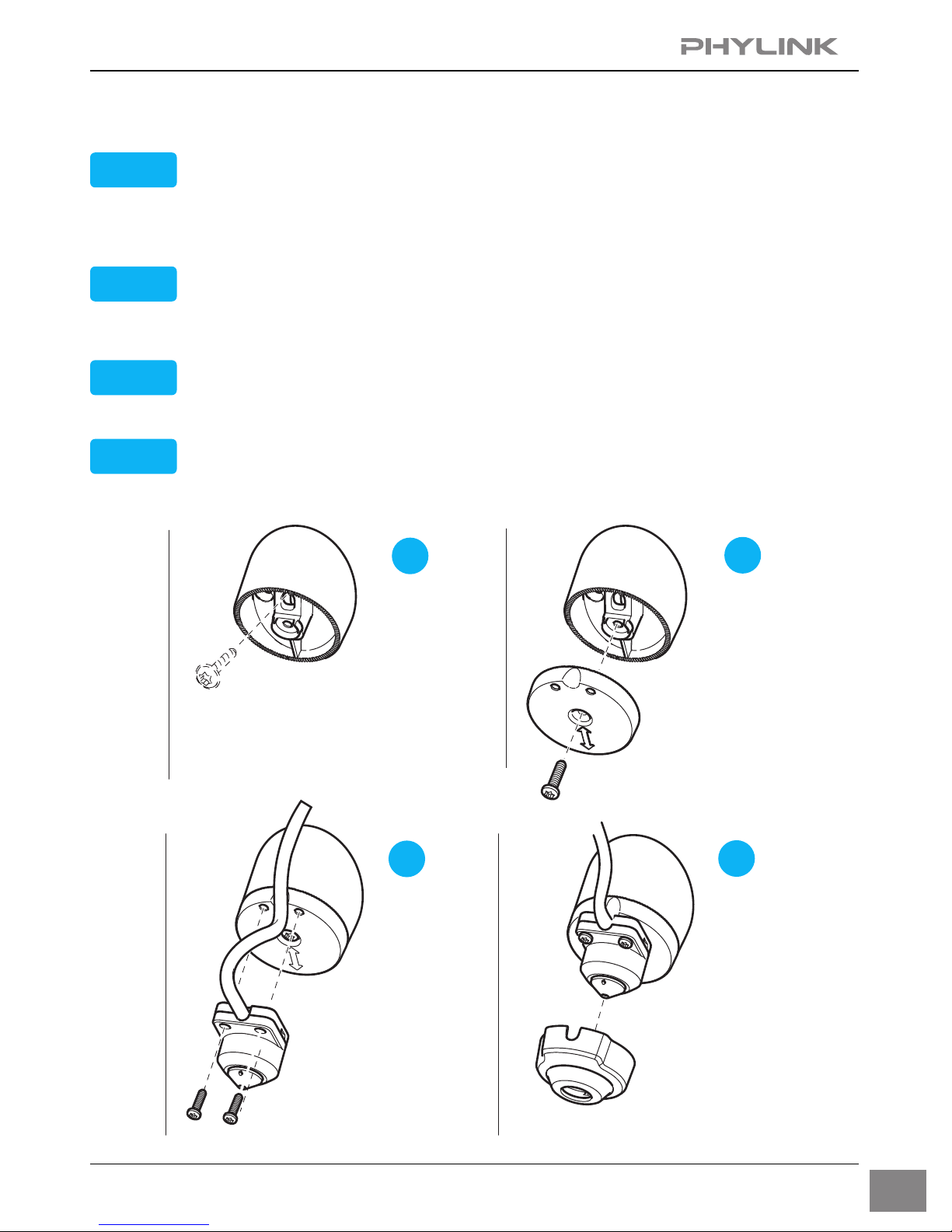 PHYLINK