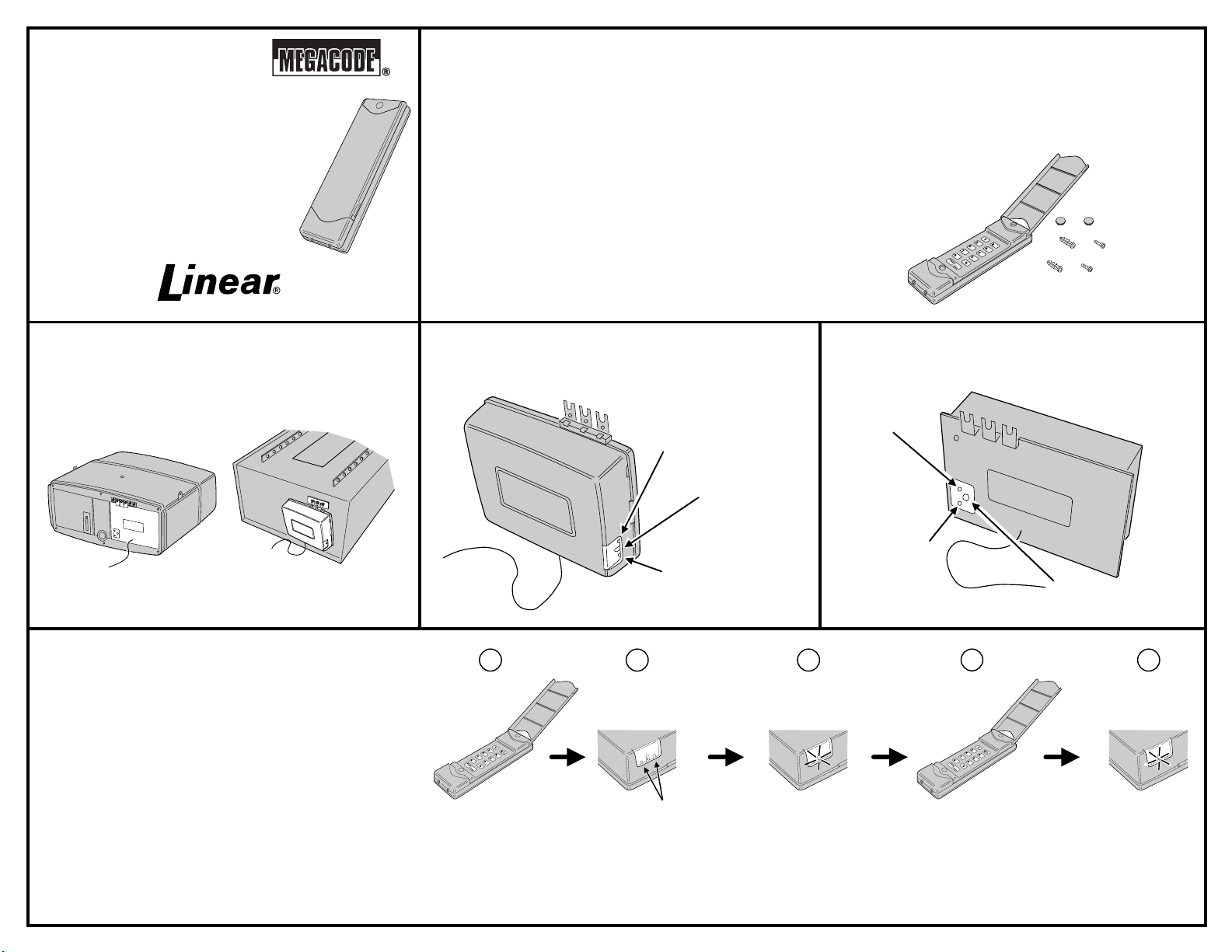 MEGACODE®

Linear®