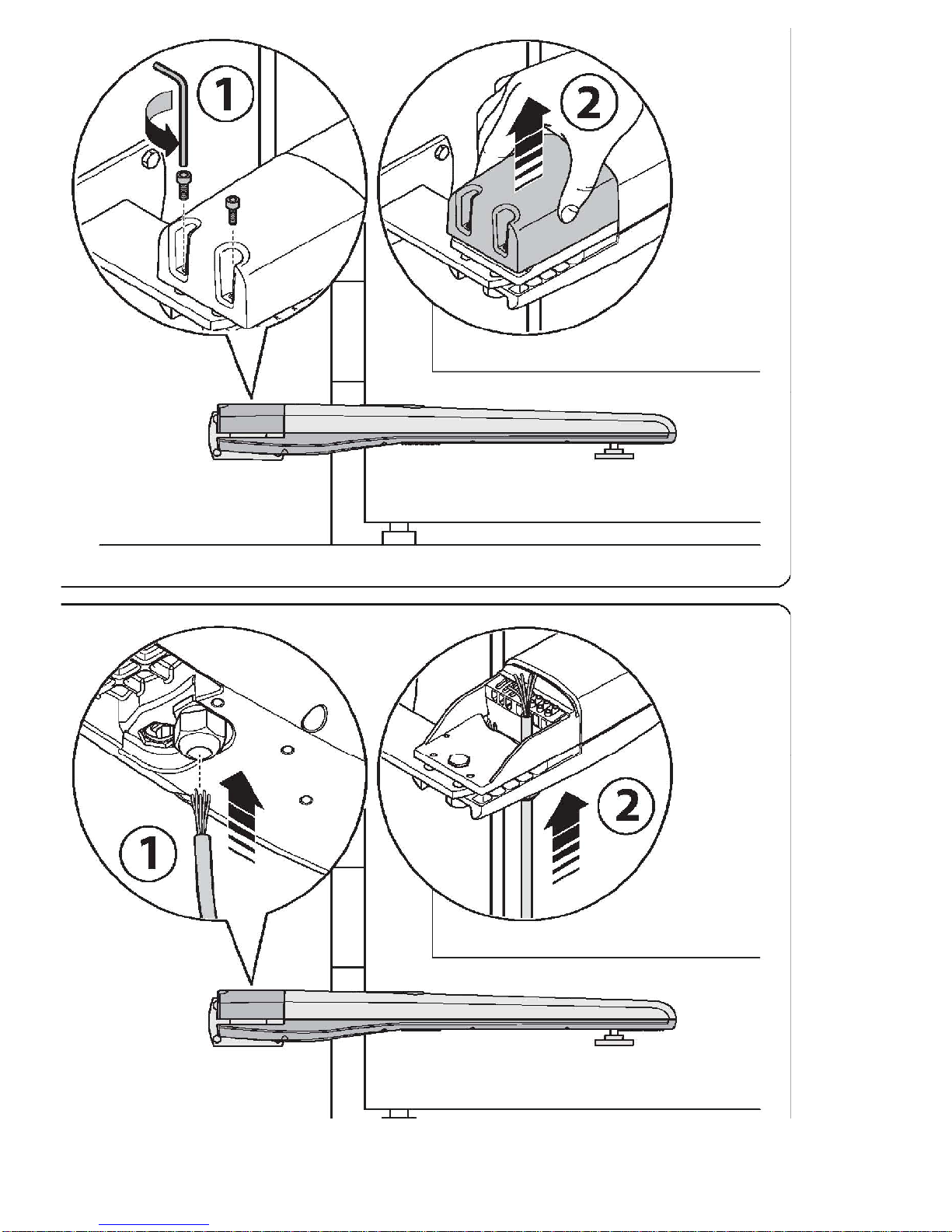 1
2
1
2