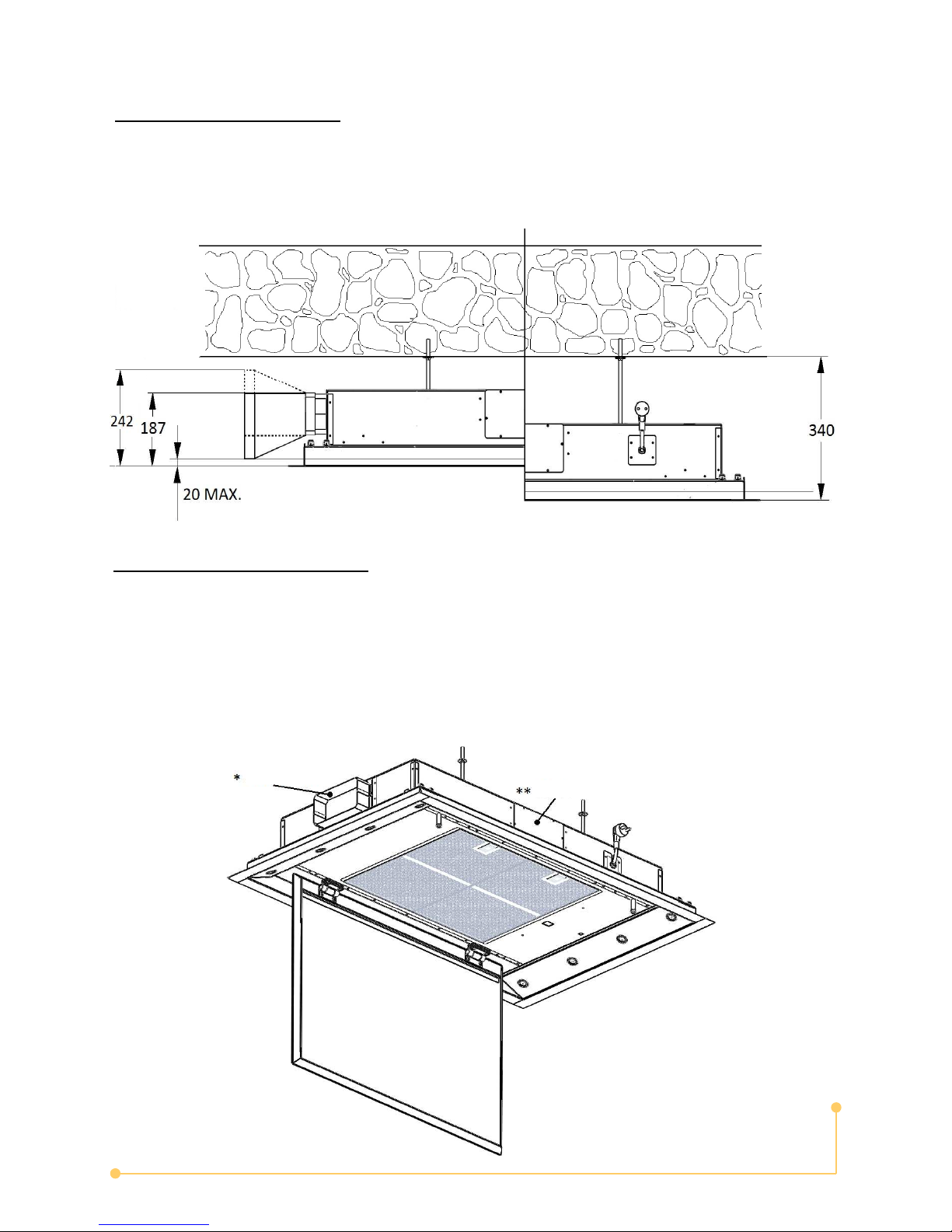 242
187
20 MAX.
340

*
**