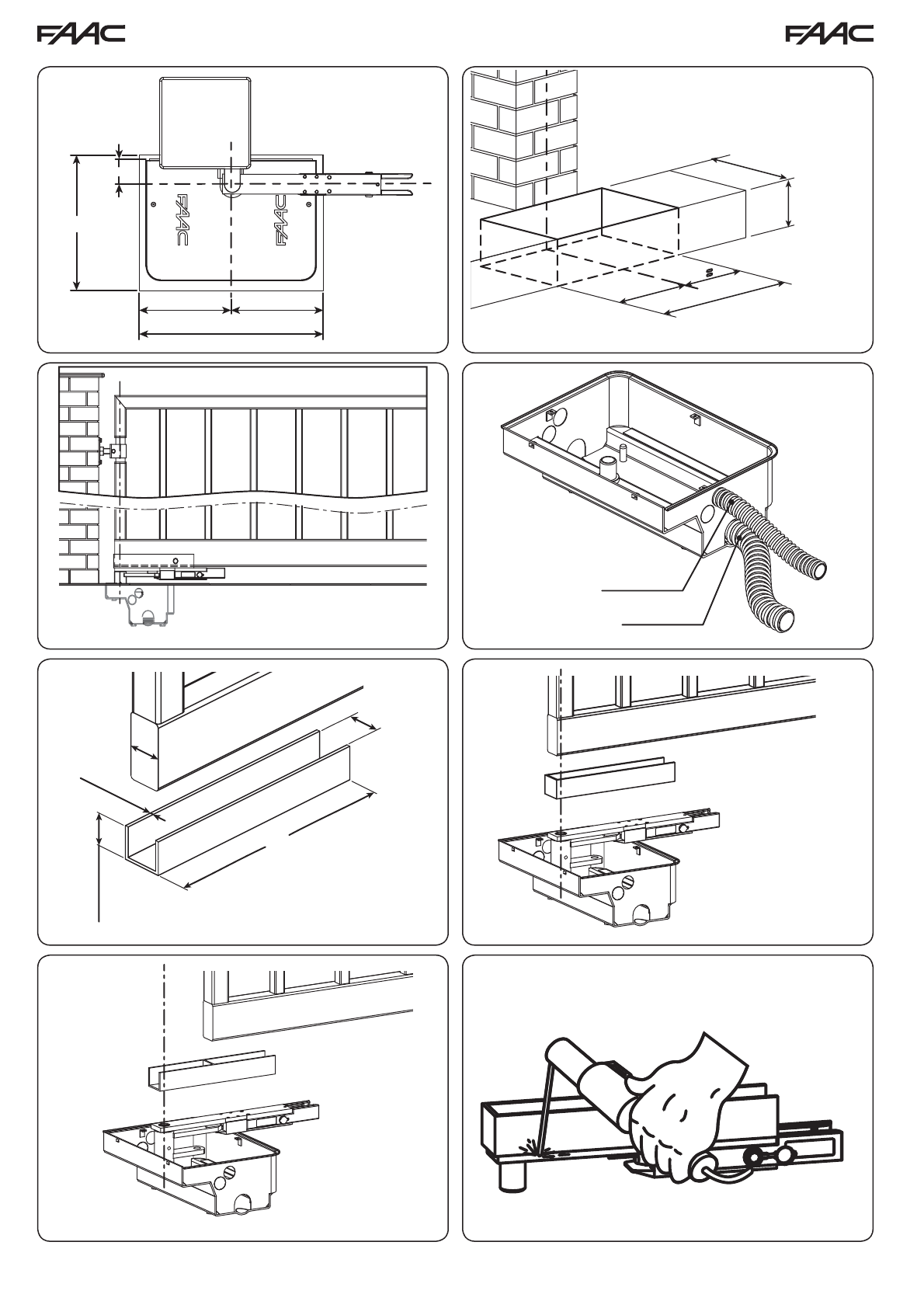 FAAC

FAAC

FAAC

FAAC