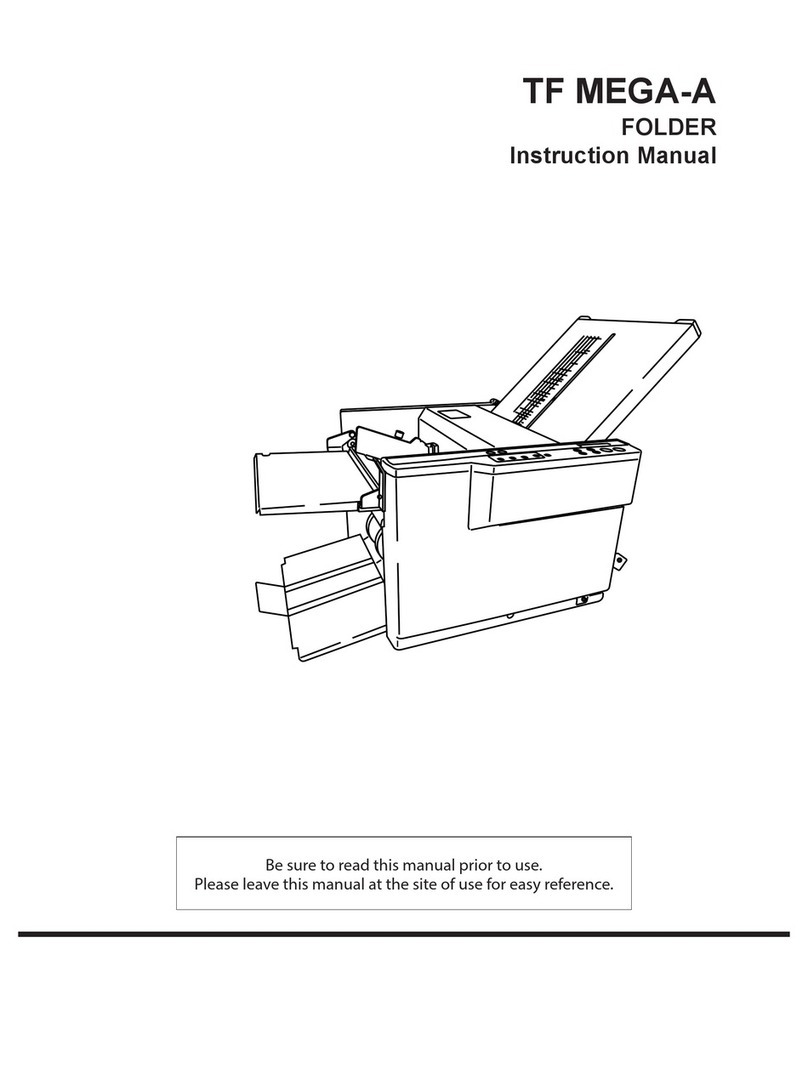 TF MEGA-A
FOLDER
Instruction Manual

Be sure to read this manual prior to use.
Please leave this manual at the site of use for easy reference.