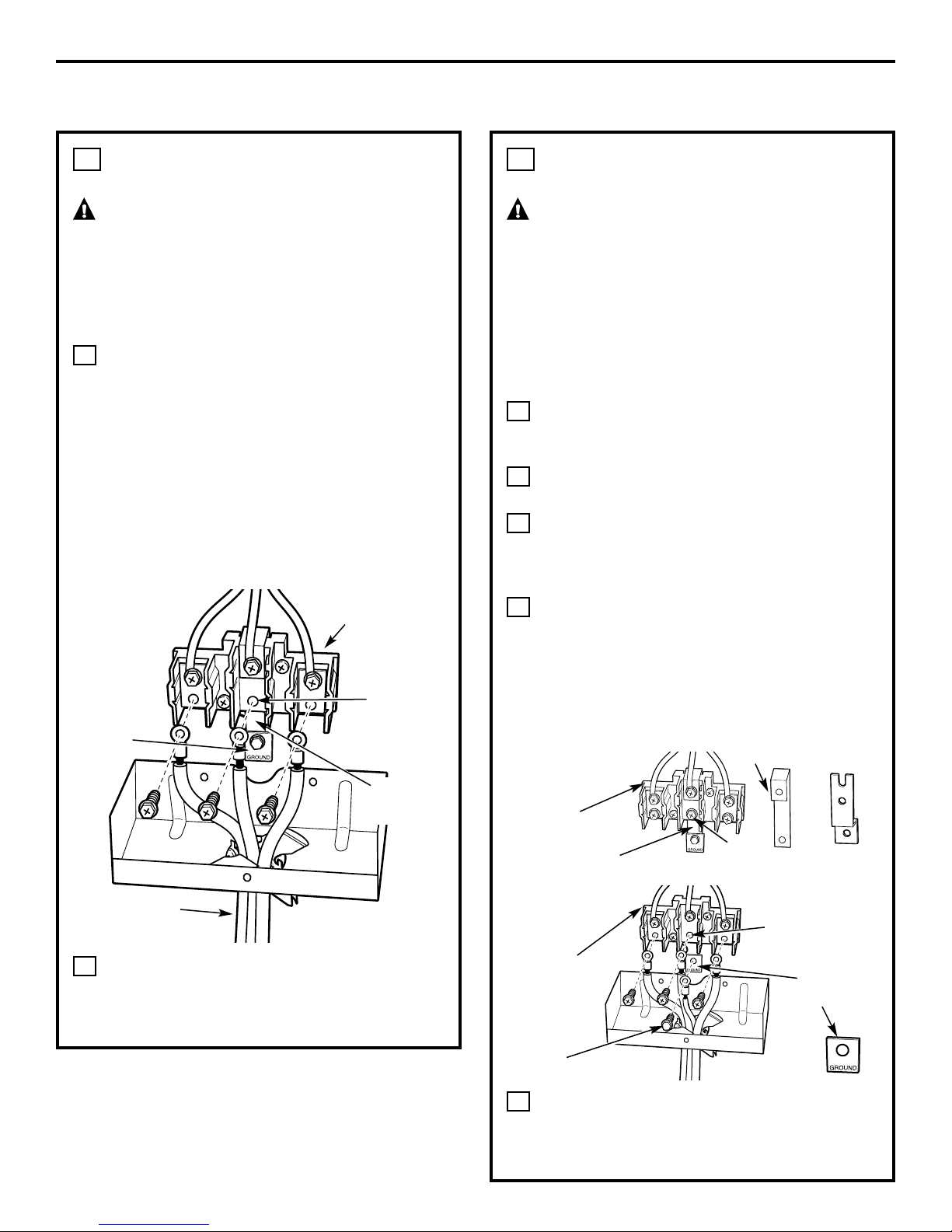 GROUND

GROUND

GROUND

GROUND