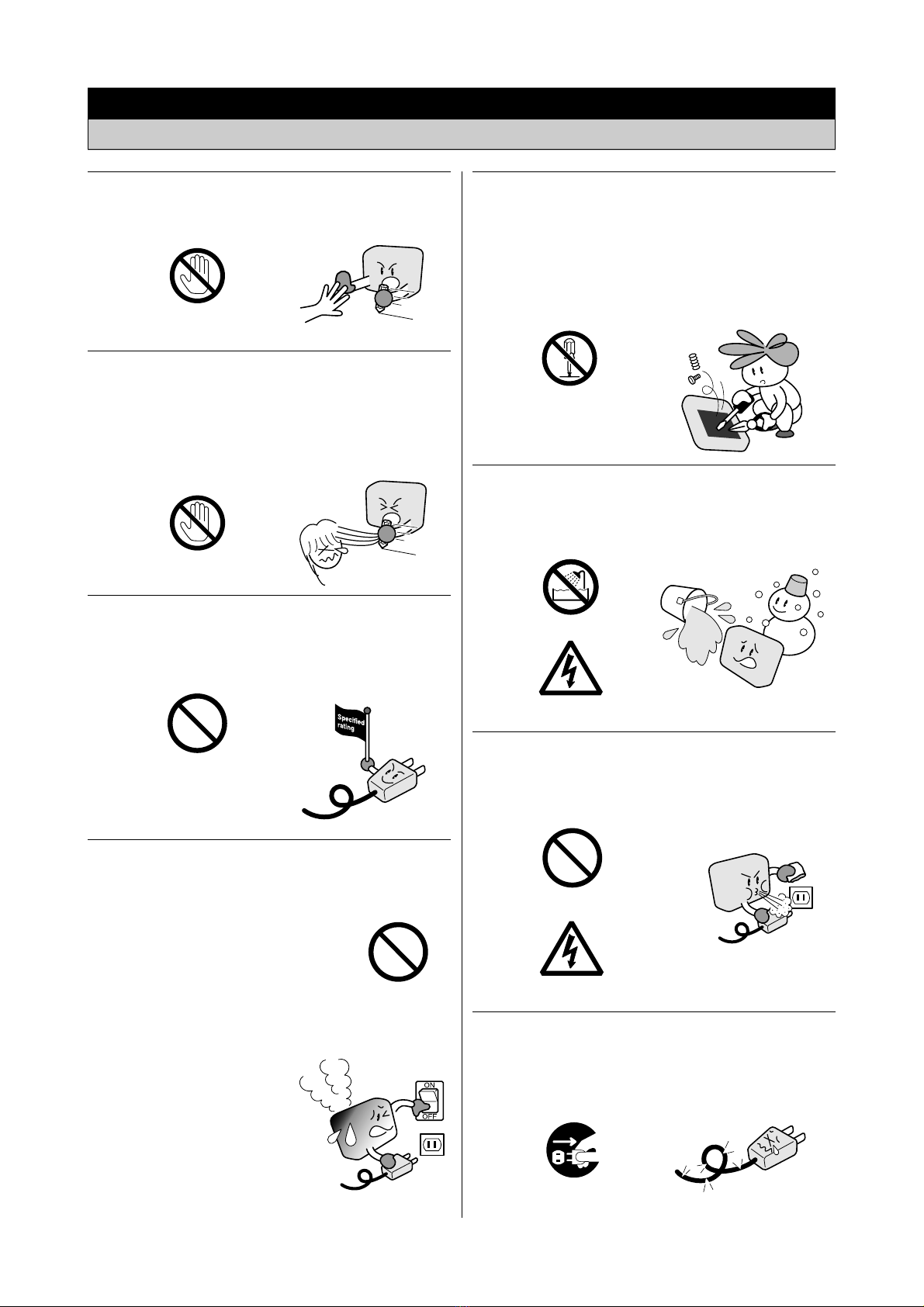 Specified rating

ON

OFF