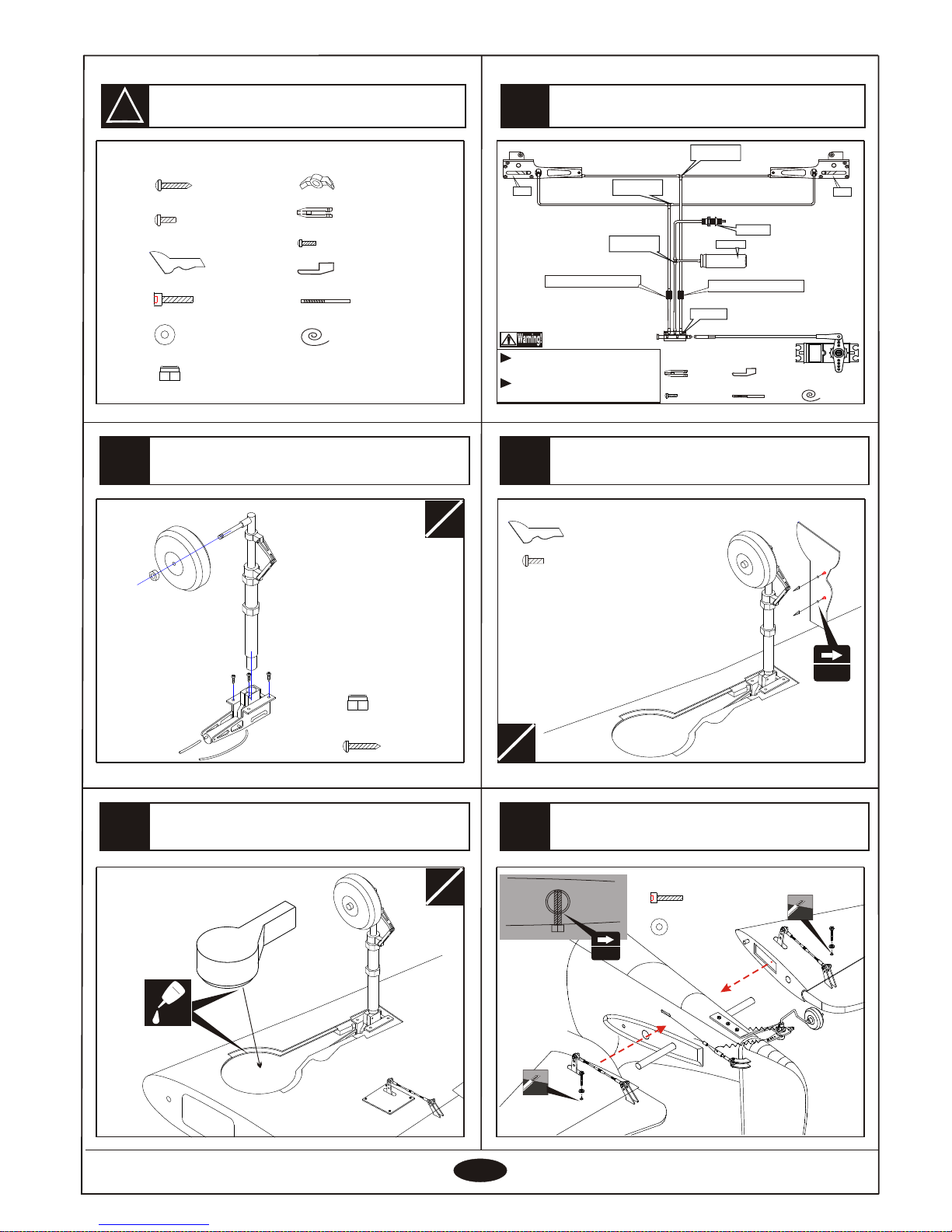 Warning!