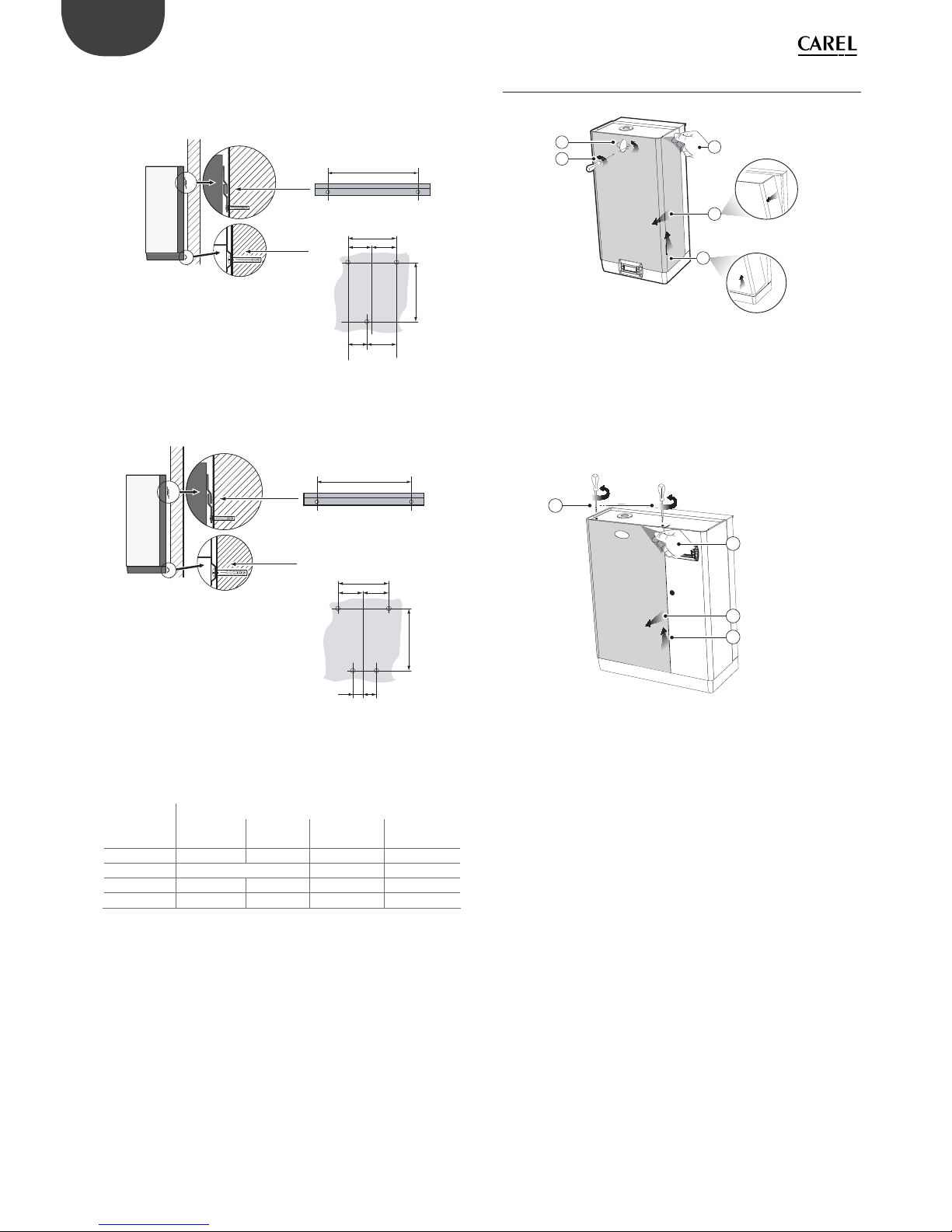 CAREL