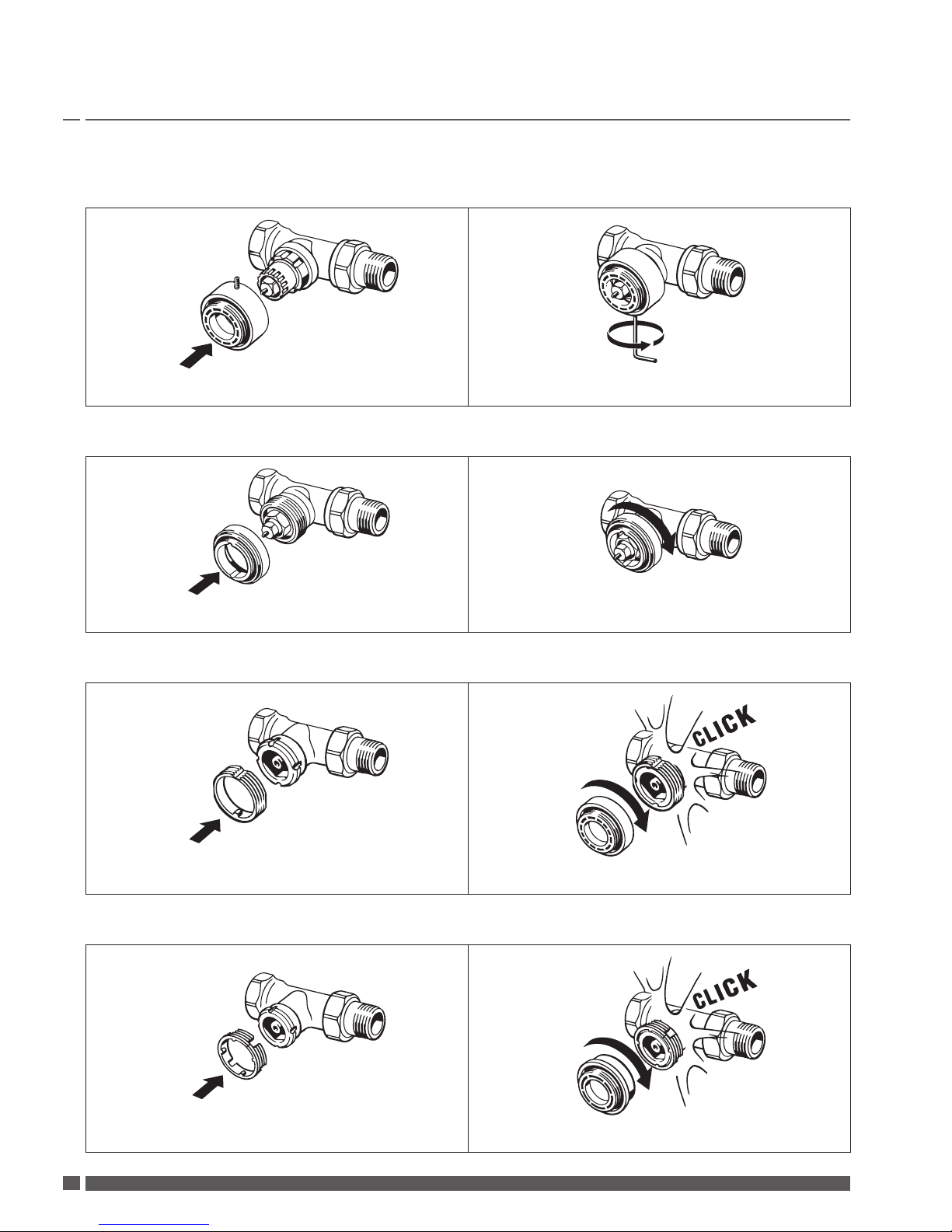 CLICK

CLICK