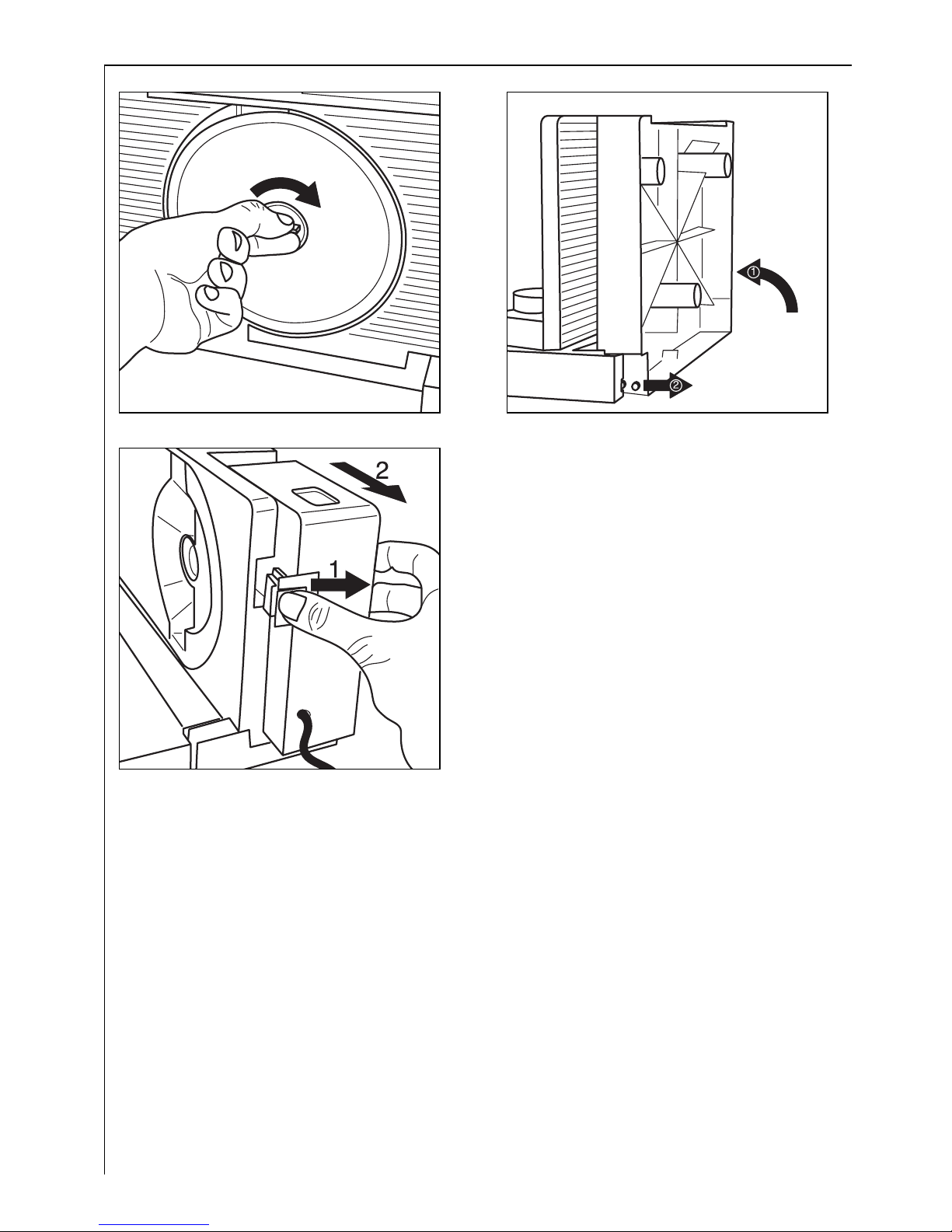 ①

②

2

1