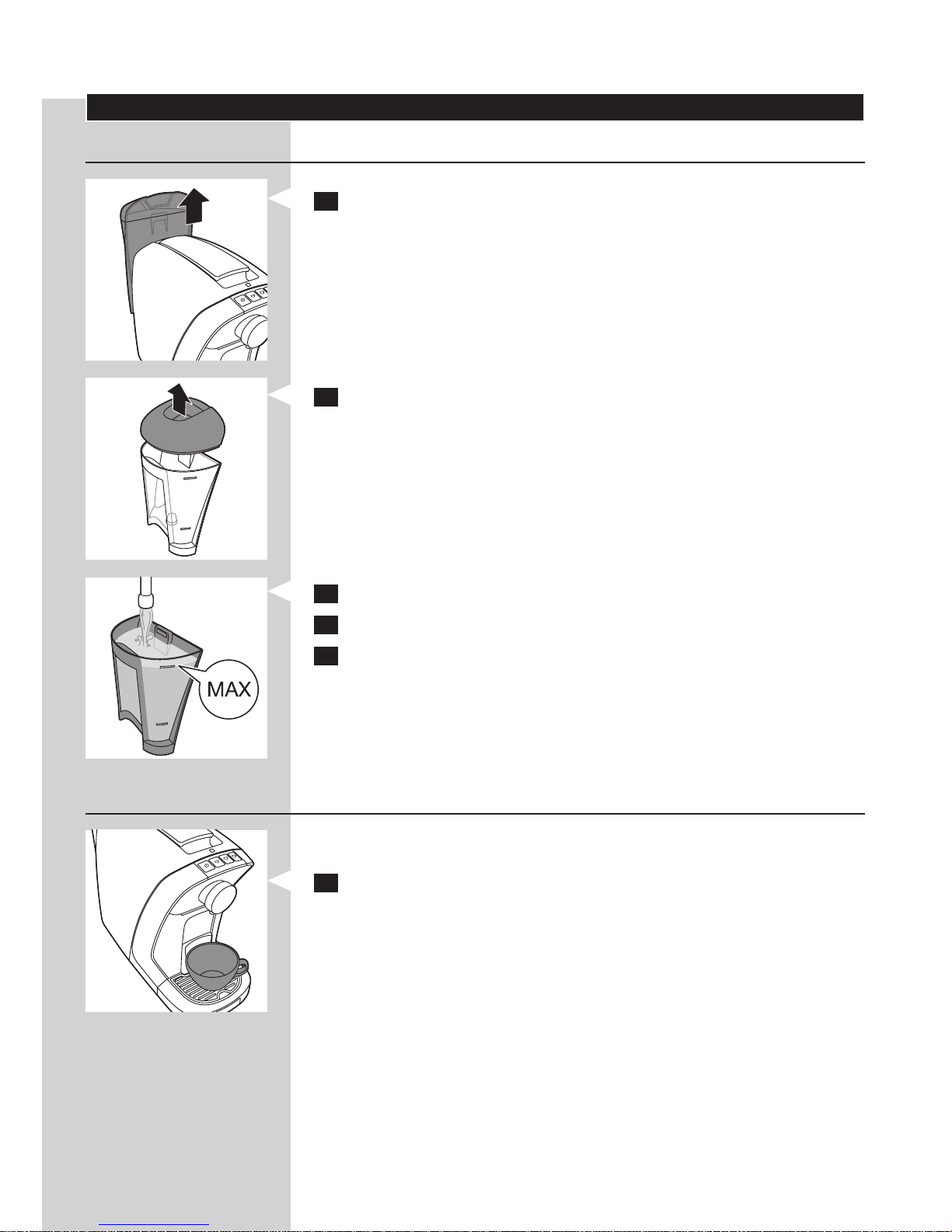 MAX