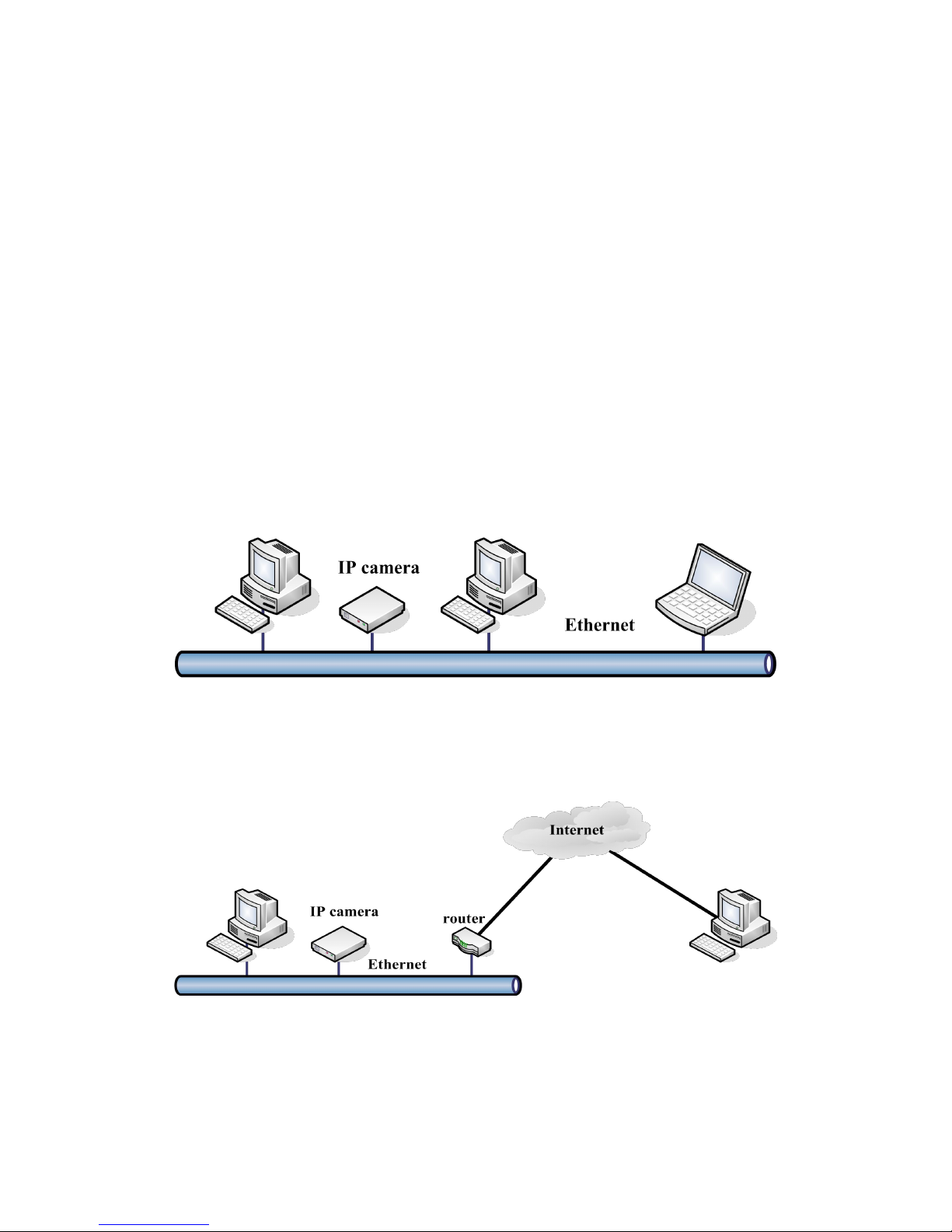 IP camera

Ethernet

Internet

IP camera

router

Ethernet