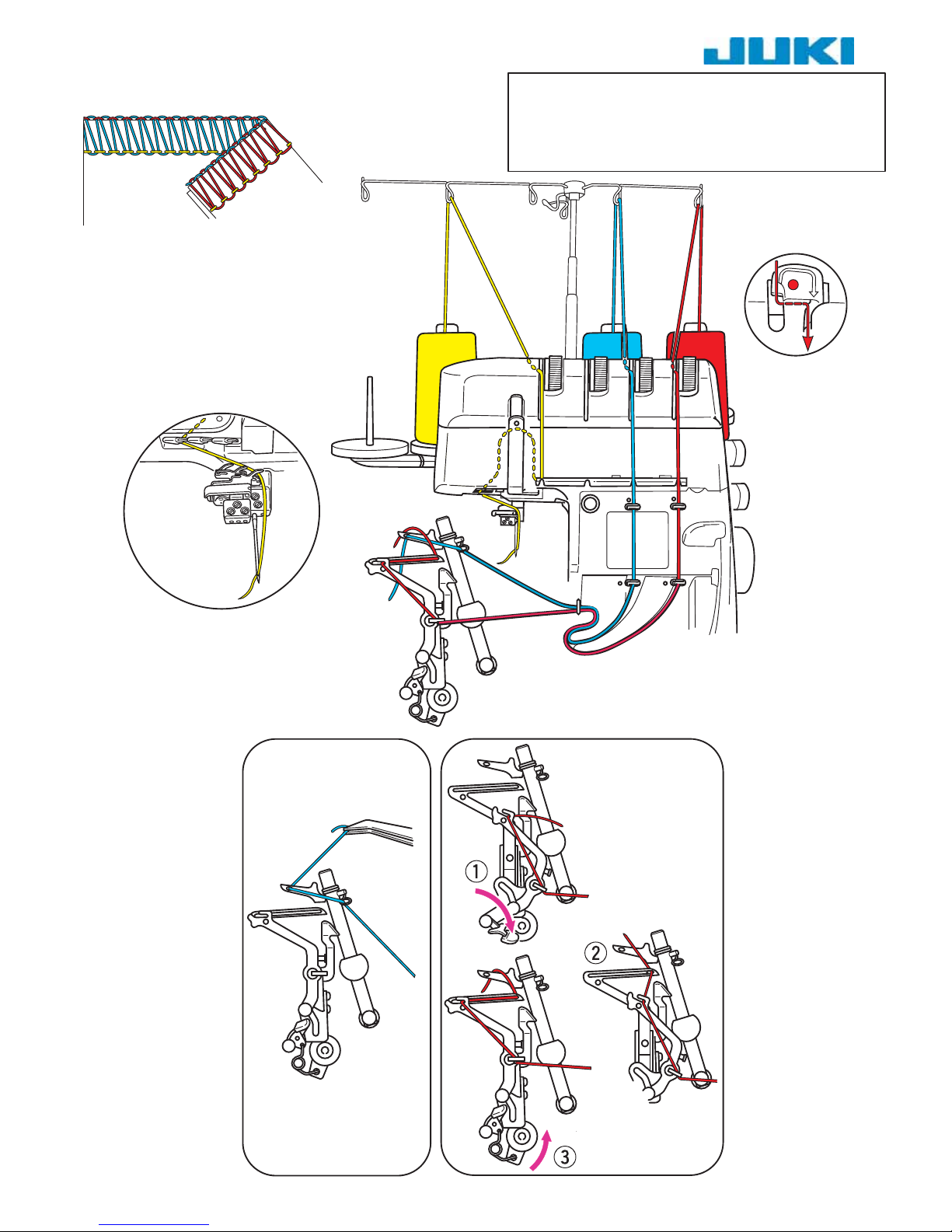 JUKI

①

②

③