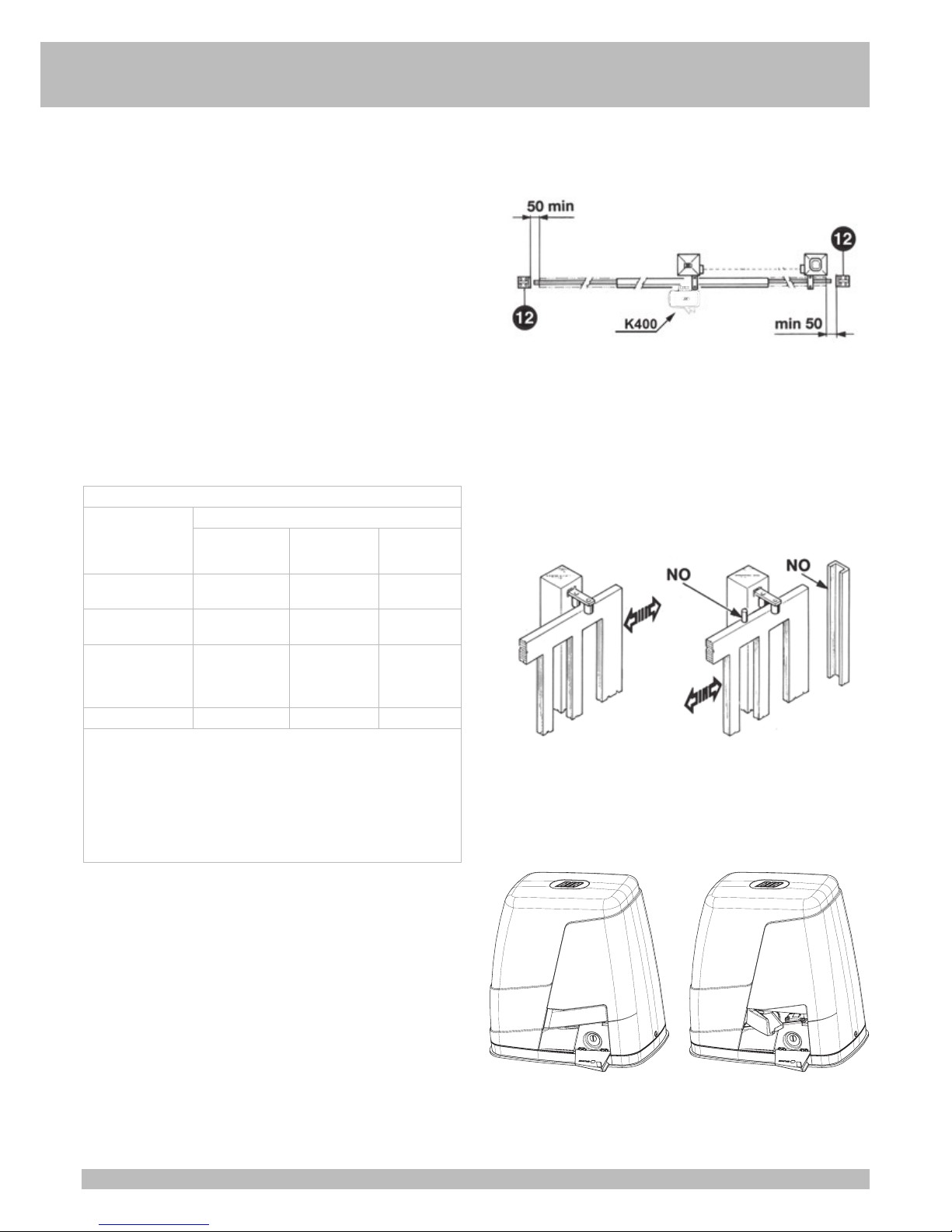 50 min

12

12

K400

min 50

NO

NO