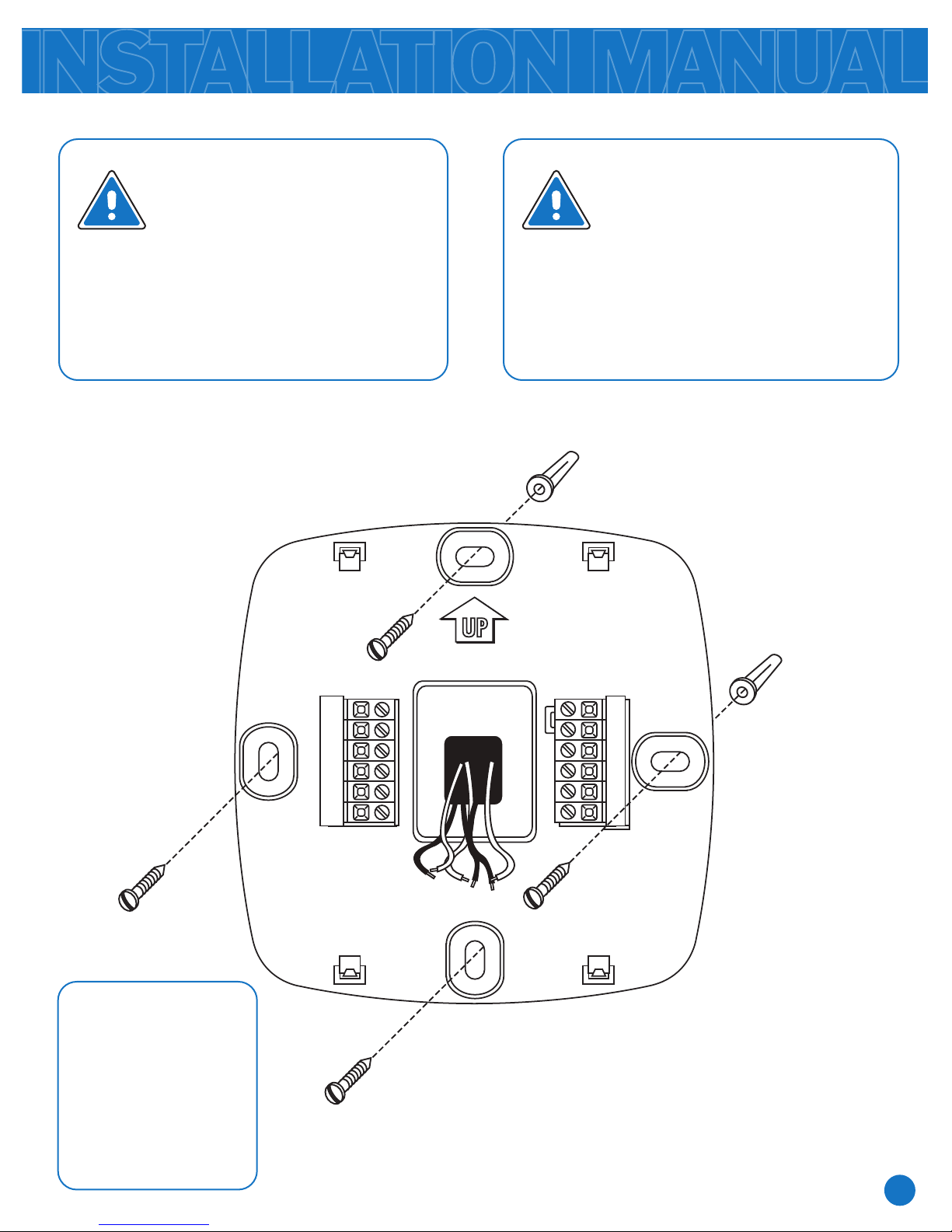 INSTALLATION MANUAL

UP