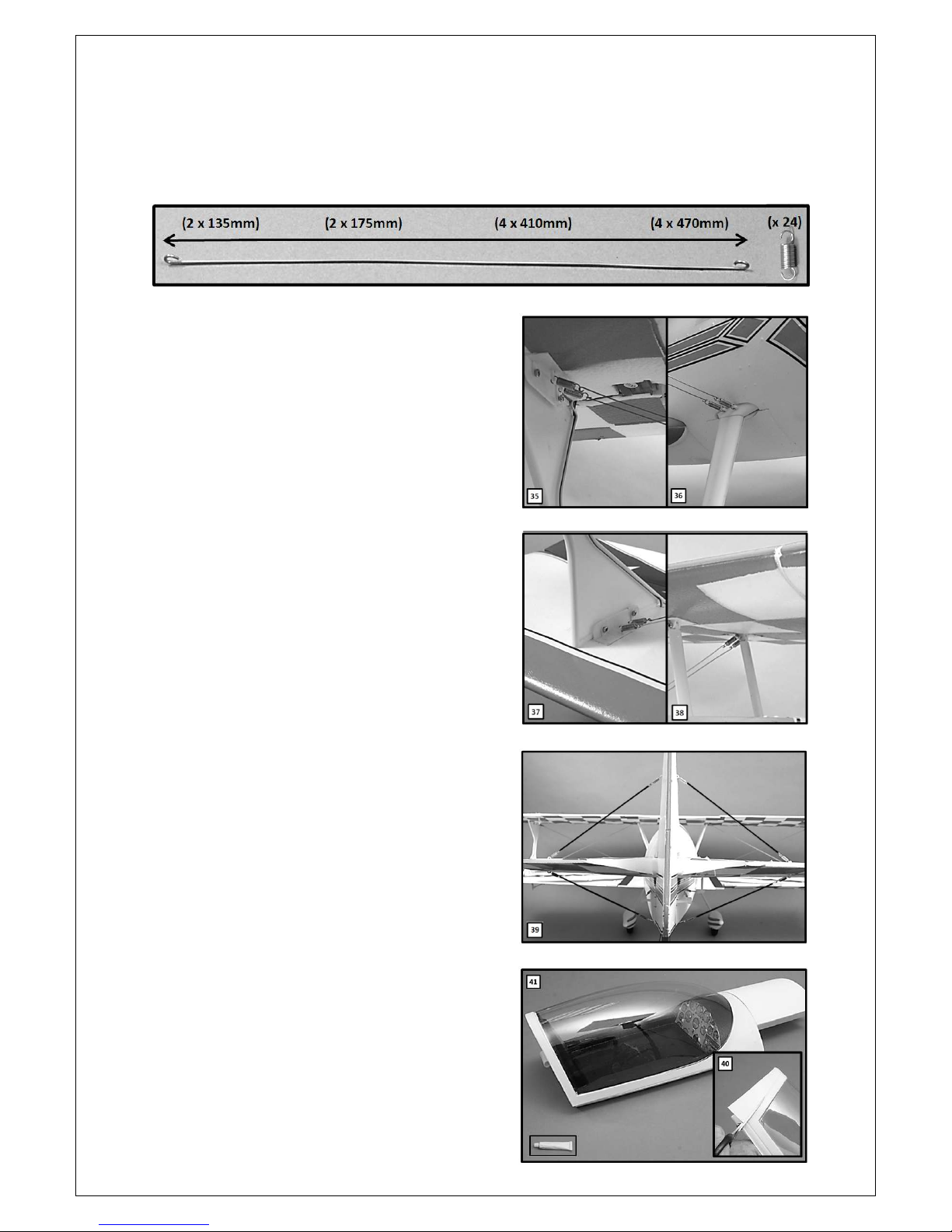 (2 x 135mm) (2 x 175mm) (4 x 410mm) (4 x 470mm) (x 24)

35

36

37

38

39

41

40