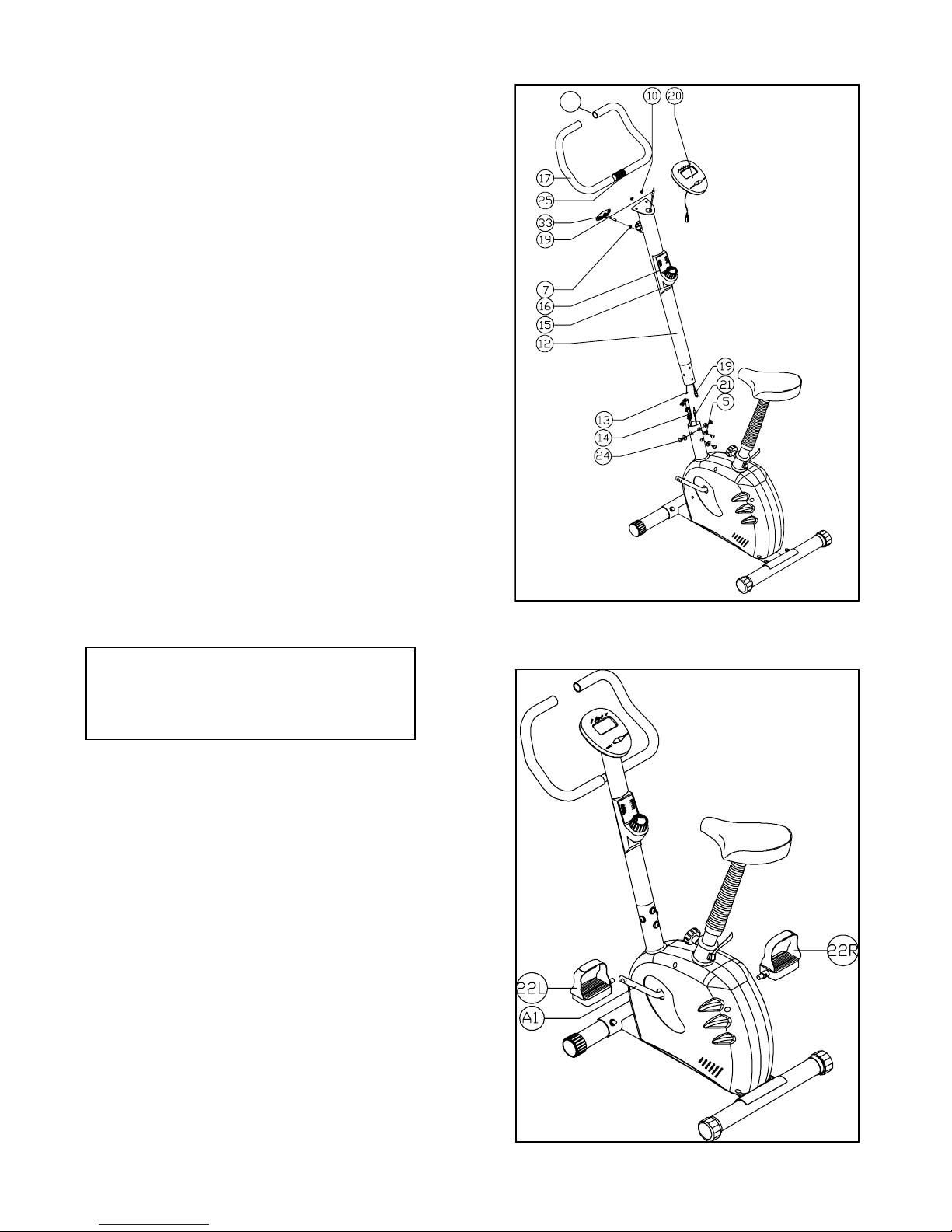 10
20
17
25
33
19
7
16
15
12
19
21
5
13
14
24

22R
22L
A1