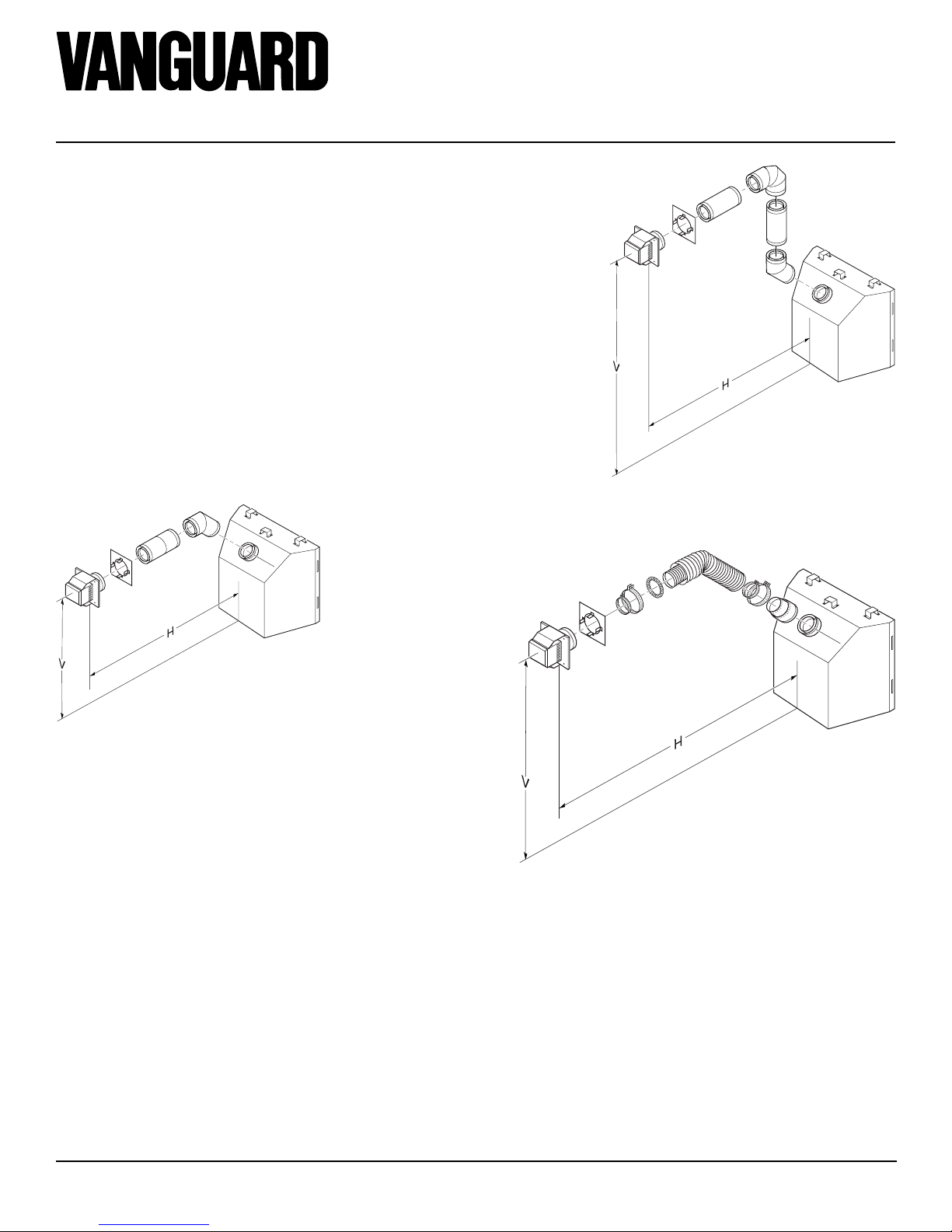 VANGUARD

V

H

V

H

V

H