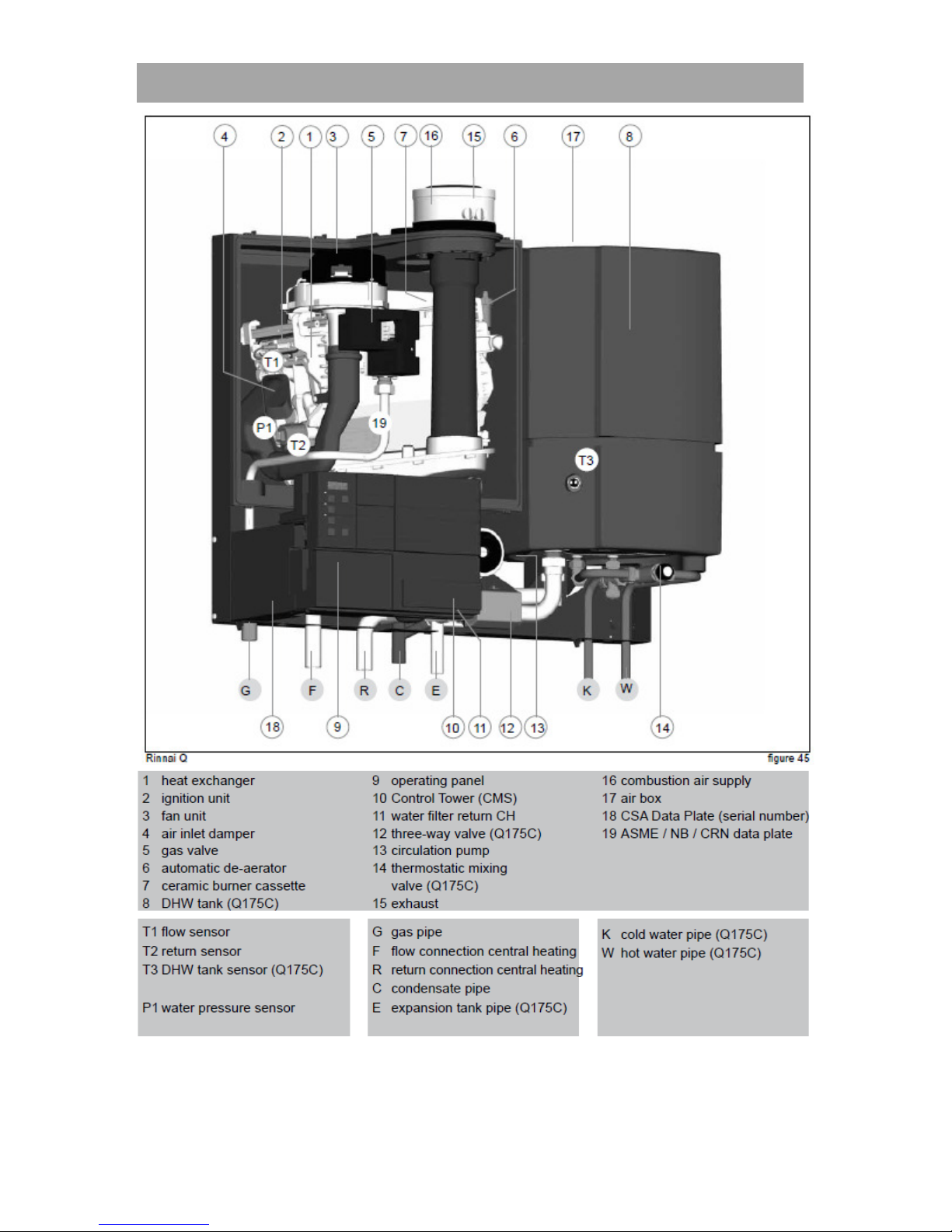 4 2 1 3 5 7 16 15 6 17 8

T1

P1

T2

19

T3

G F R C E K W

18 9 10 11 12 13 14

Rinnai Q

figure 45

1 heat exchanger
2 ignition unit
3 fan unit
4 air inlet damper
5 gas valve
6 automatic de-aerator
7 ceramic burner cassette
8 DHW tank (Q175C)

9 operating panel
10 Control Tower (CMS)
11 water filter return CH
12 three-way valve (Q175C)
13 circulation pump
14 thermostatic mixing valve (Q175C)
15 exhaust

16 combustion air supply
17 air box
18 CSA Data Plate (serial number)
19 ASME / NB / CRN data plate

T1 flow sensor
T2 return sensor
T3 DHW tank sensor (Q175C)

P1 water pressure sensor

G gas pipe
F flow connection central heating
R return connection central heating
C condensate pipe
E expansion tank pipe (Q175C)

K cold water pipe (Q175C)
W hot water pipe (Q175C)