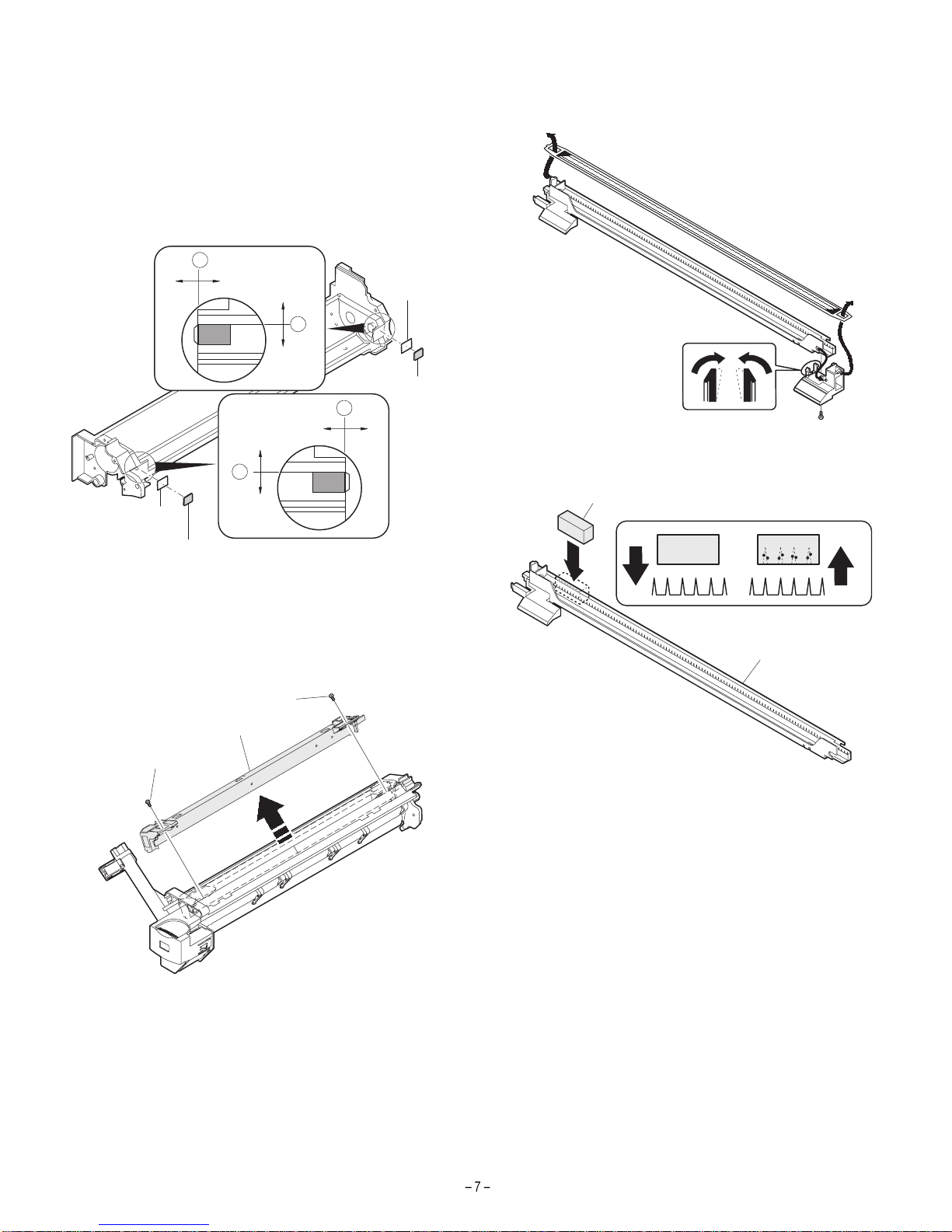 – 7 –