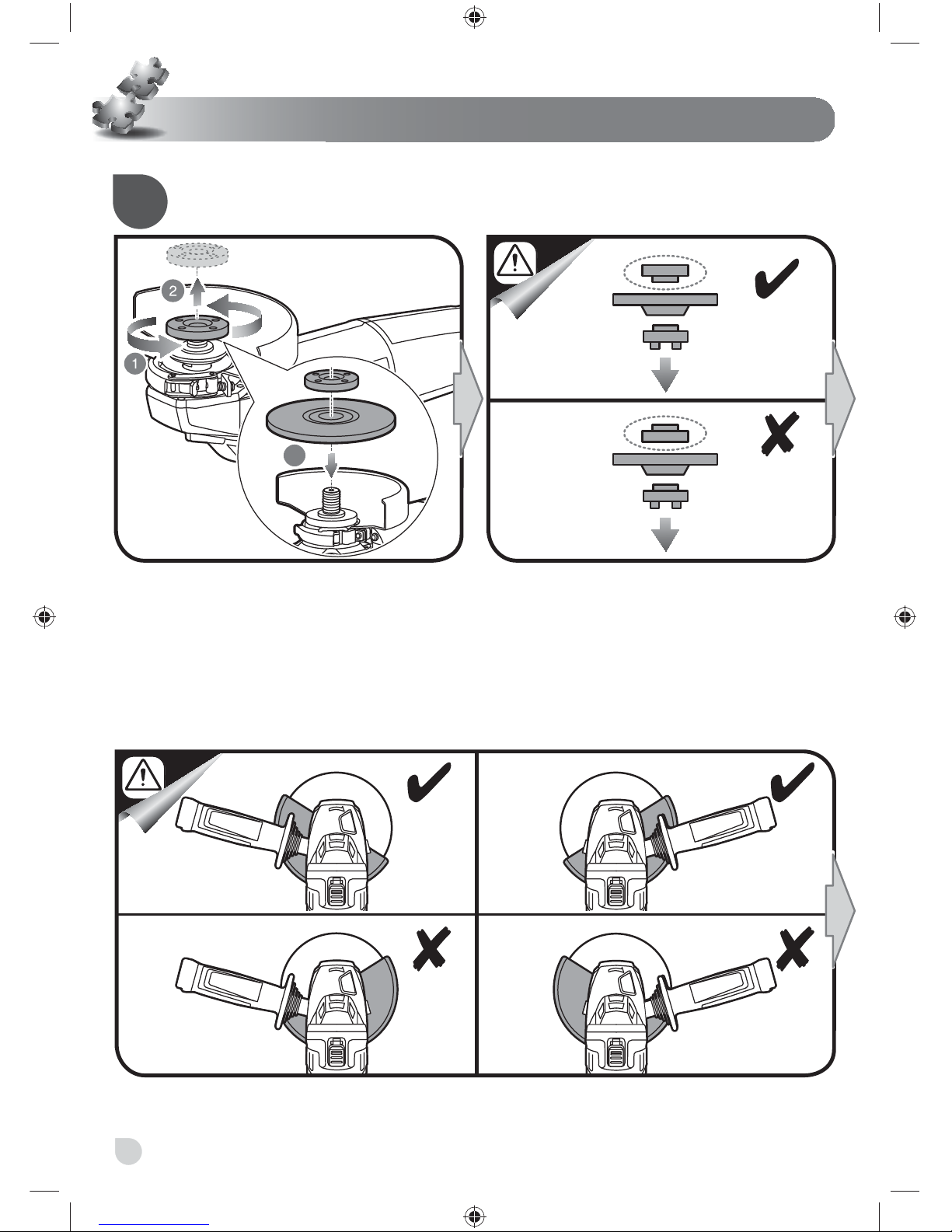 2

1