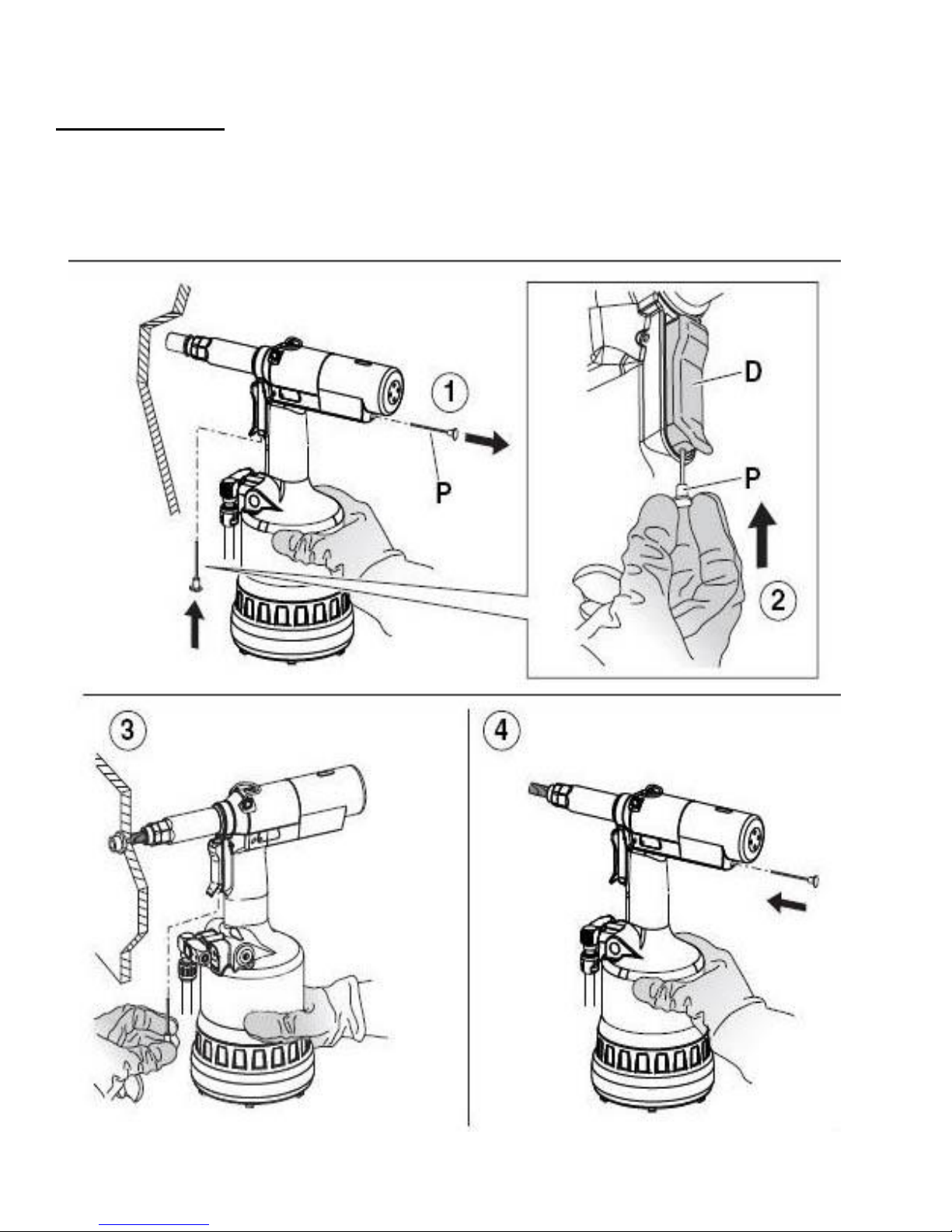 1
P
D
P
2
3
4