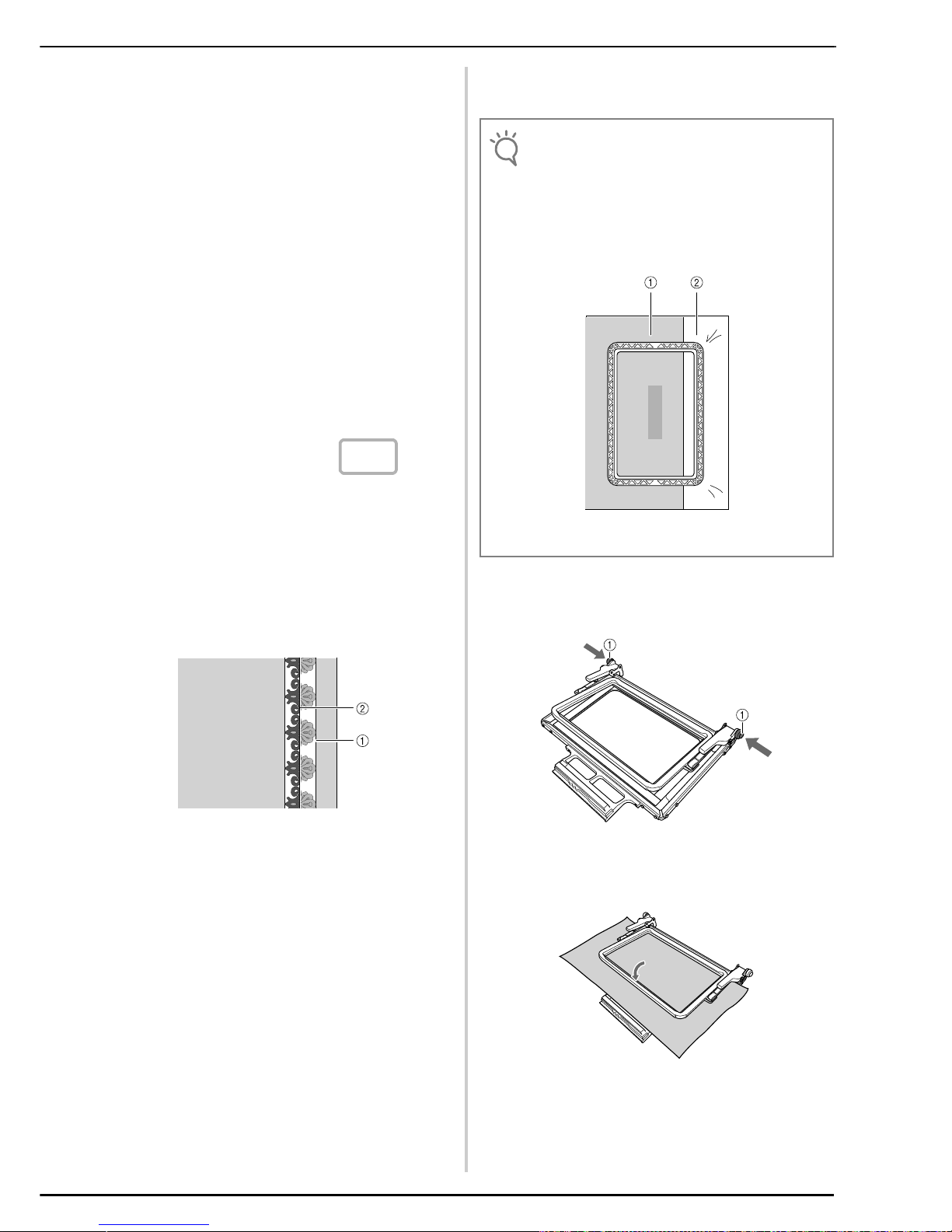 ①
②

②
①

①
①