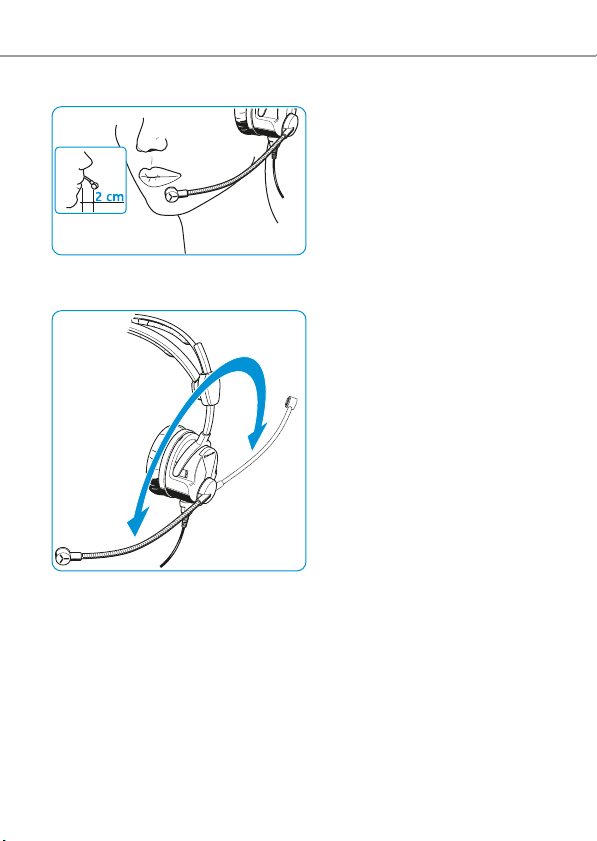 2 cm