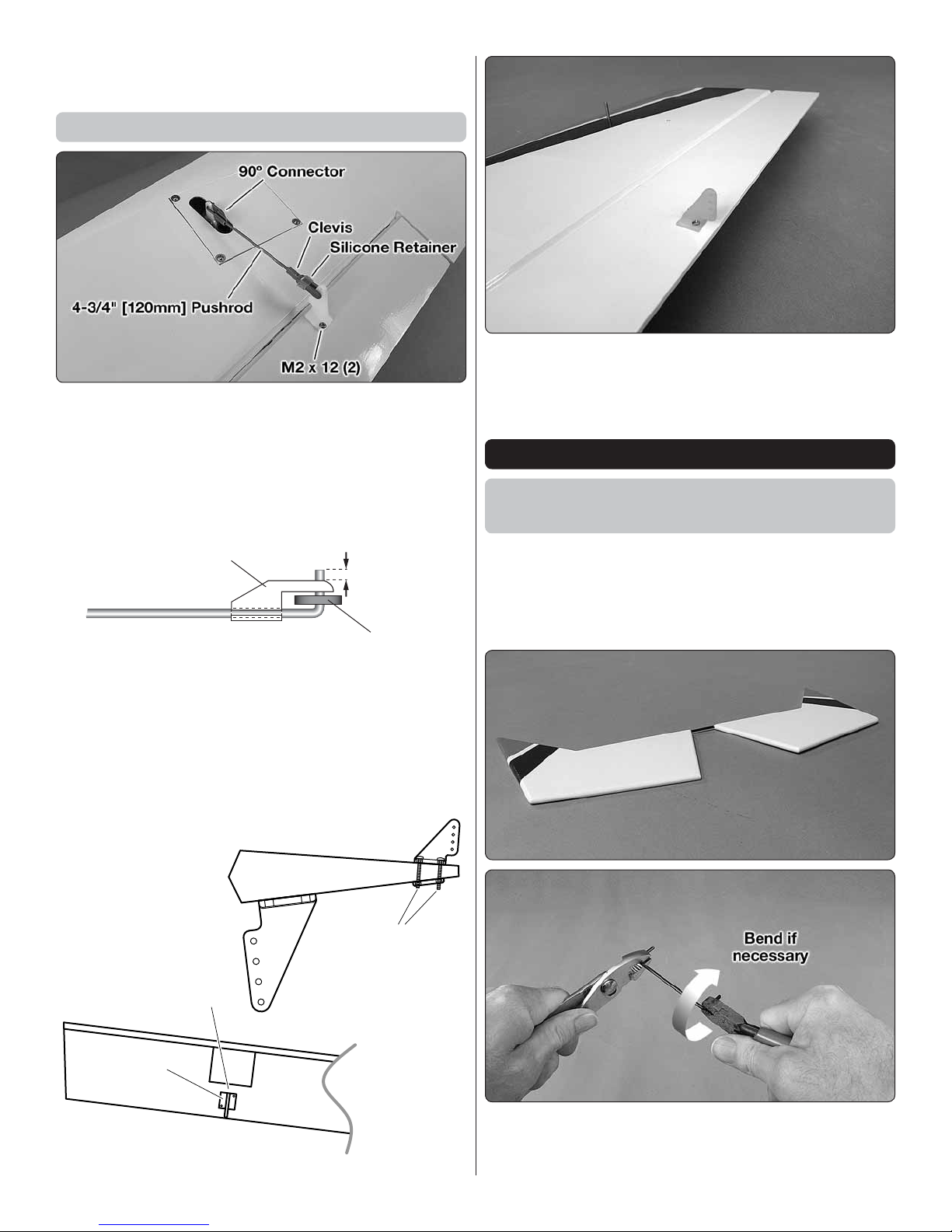 90° Connector

Clevis

Silicone Retainer

4-3/4" [120mm] Pushrod

M2 x 12 (2)

Bend if necessary