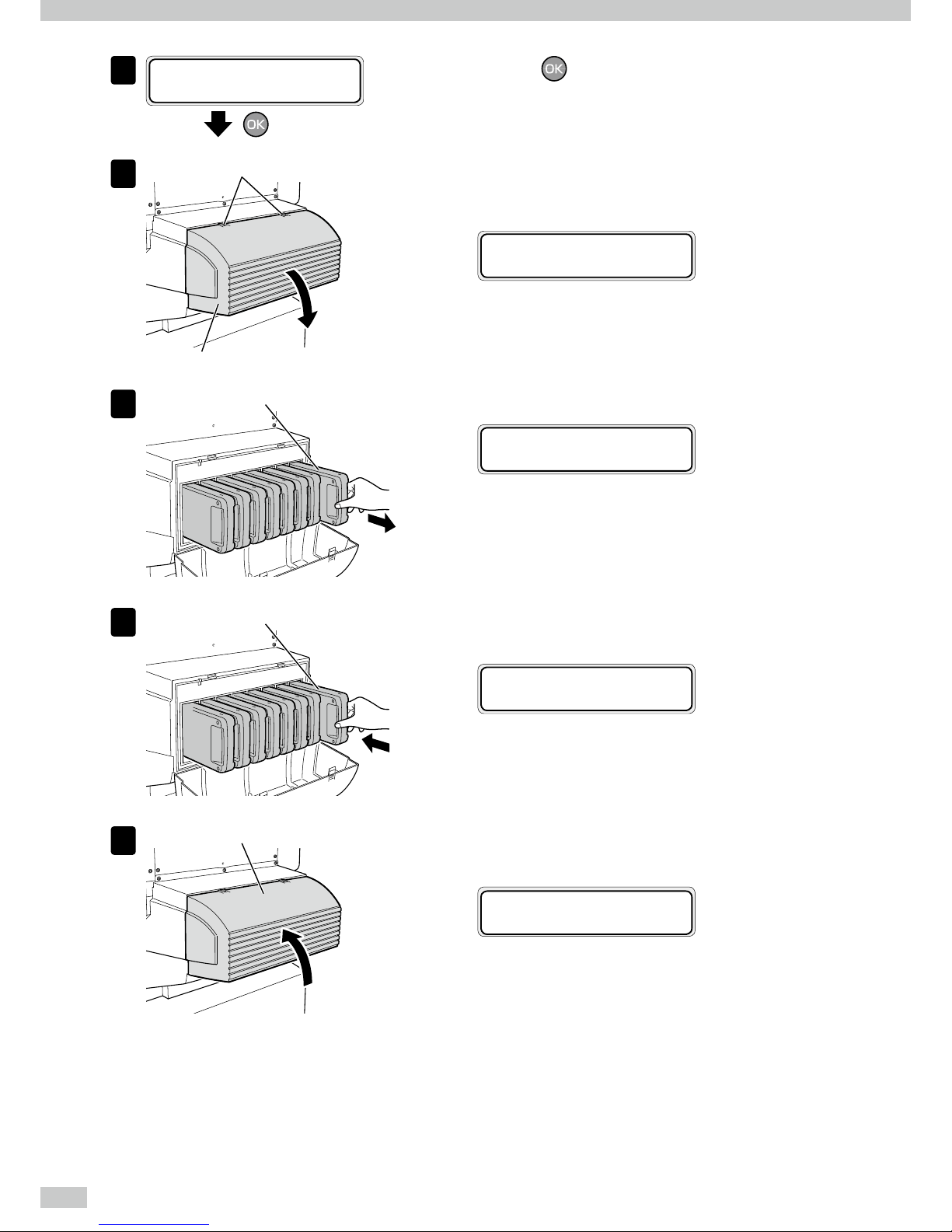 OK

OK