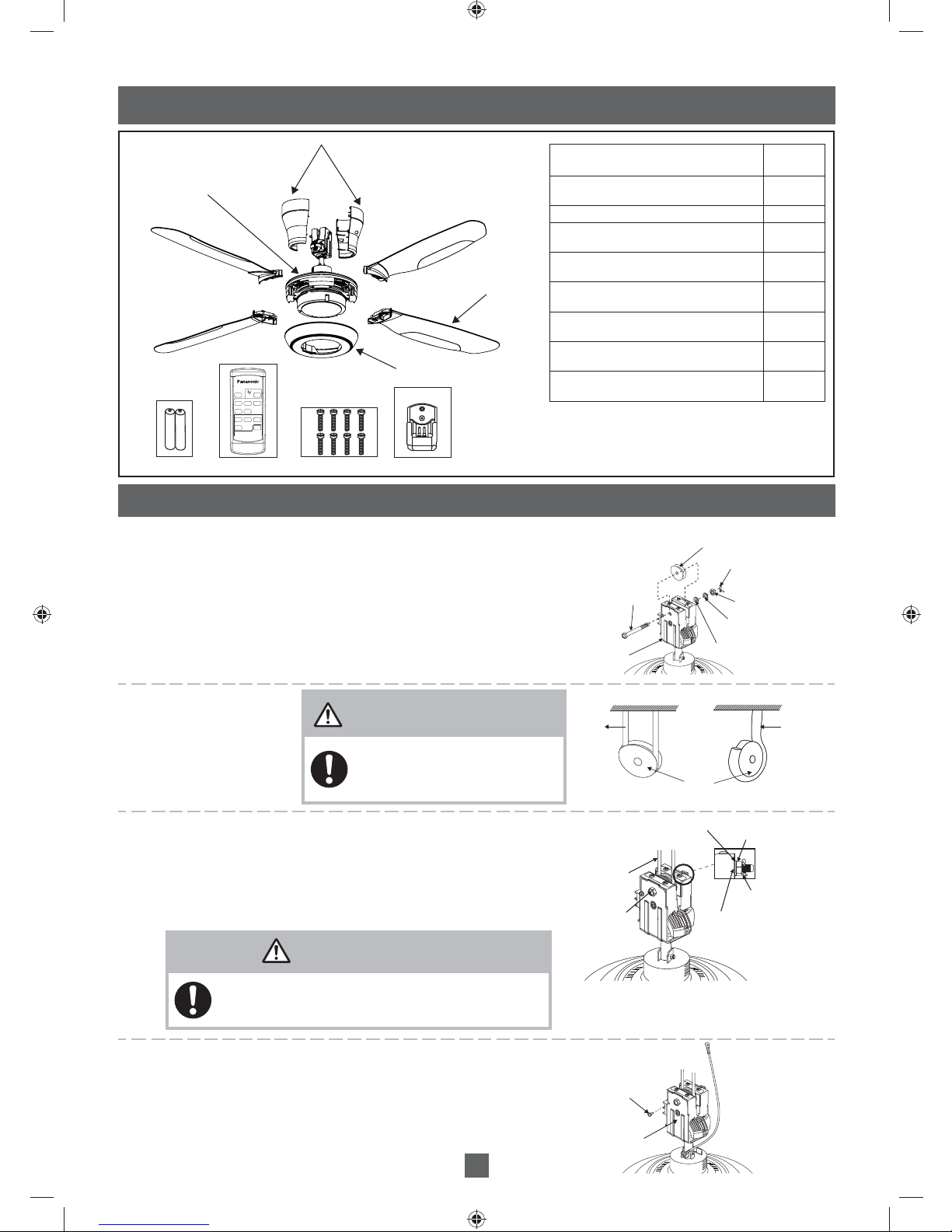 Panasonic