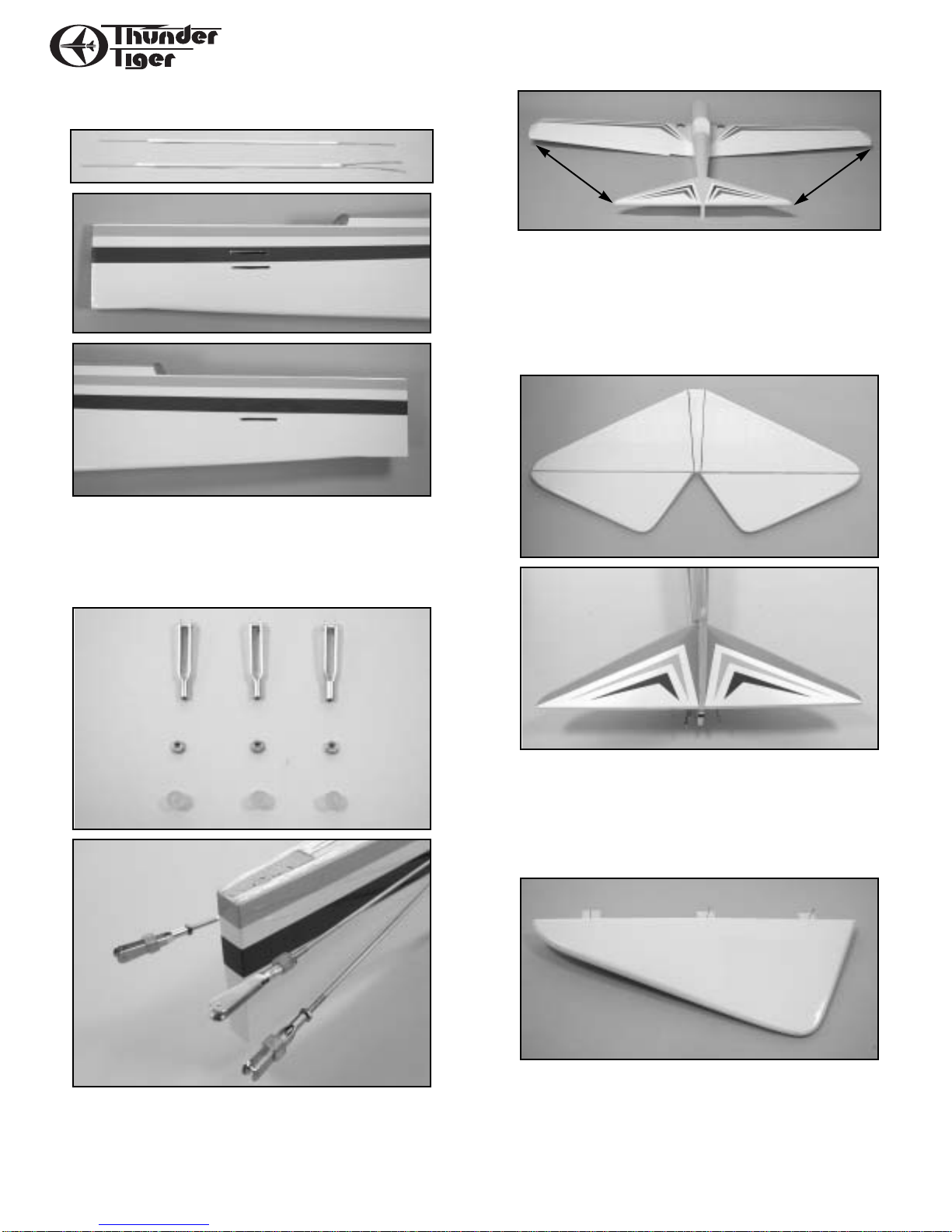 Thunder Tiger