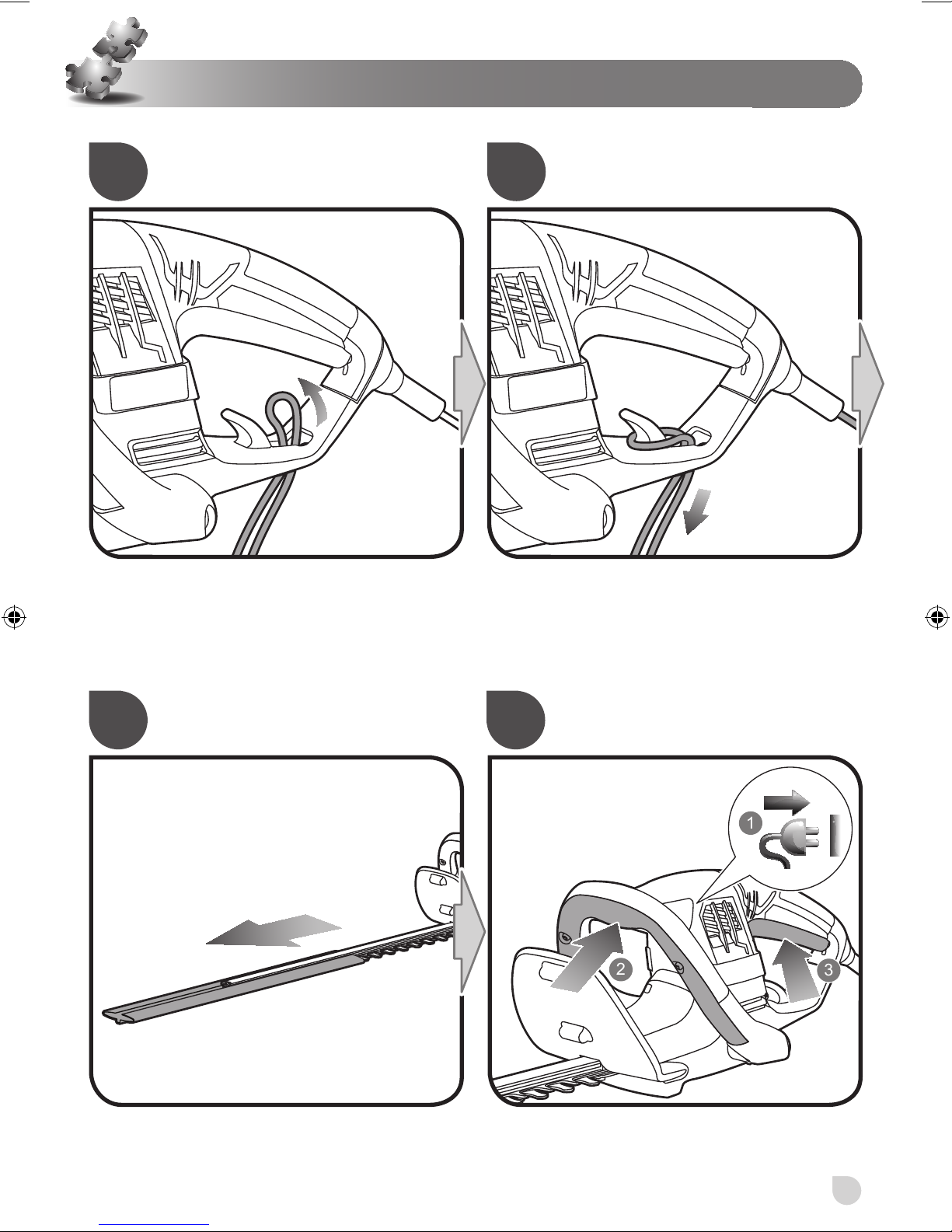 1

2

3