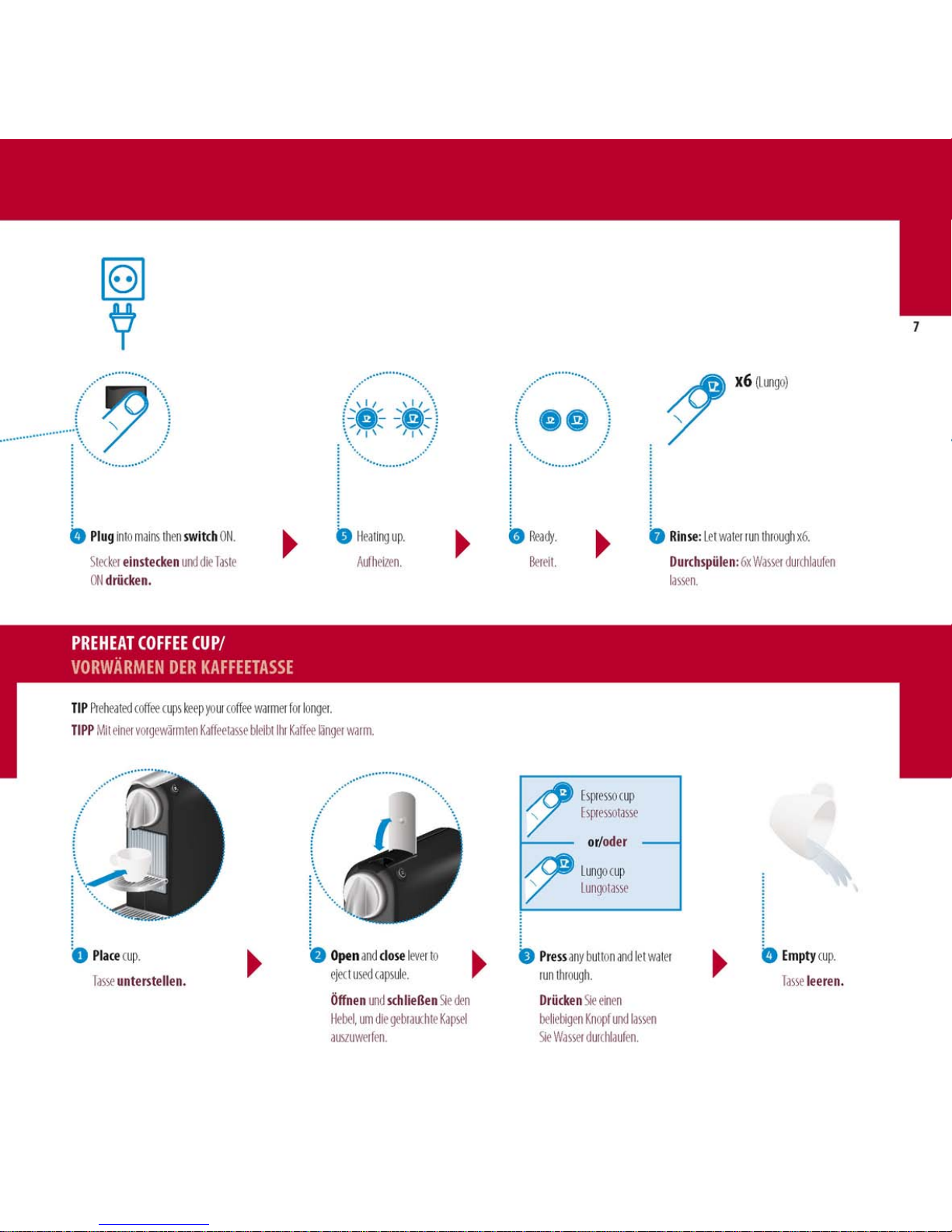 7

x6 (Lungo)

4 Plug into mains then switch ON.

Stecker einstecken und die Taste ON drücken.

5 Heating up.

Aufheizen.

6 Ready.

Bereit.

7 Rinse: Let water run through x6.

Durchspülen: 6x Wasser durchlaufen lassen.

PREHEAT COFFEE CUP/
VORWÄRMEN DER KAFFEETASSE

TIP Preheated coffee cups keep your coffee warmer for longer.

TIPP Mit einer vorgewärmten Kaffeetasse bleibt Ihr Kaffee länger warm.

Espresso cup
Espressotasse

or/oder

Lungo cup
Lungotasse

1 Place cup.

Tasse unterstellen.

2 Open and close lever to eject used capsule.

Öffnen und schließen Sie den Hebel, um die gebrauchte Kapsel auszuwerfen.

3 Press any button and let water run through.

Drücken Sie einen beliebigen Knopf und lassen Sie Wasser durchlaufen.

4 Empty cup.

Tasse leeren.