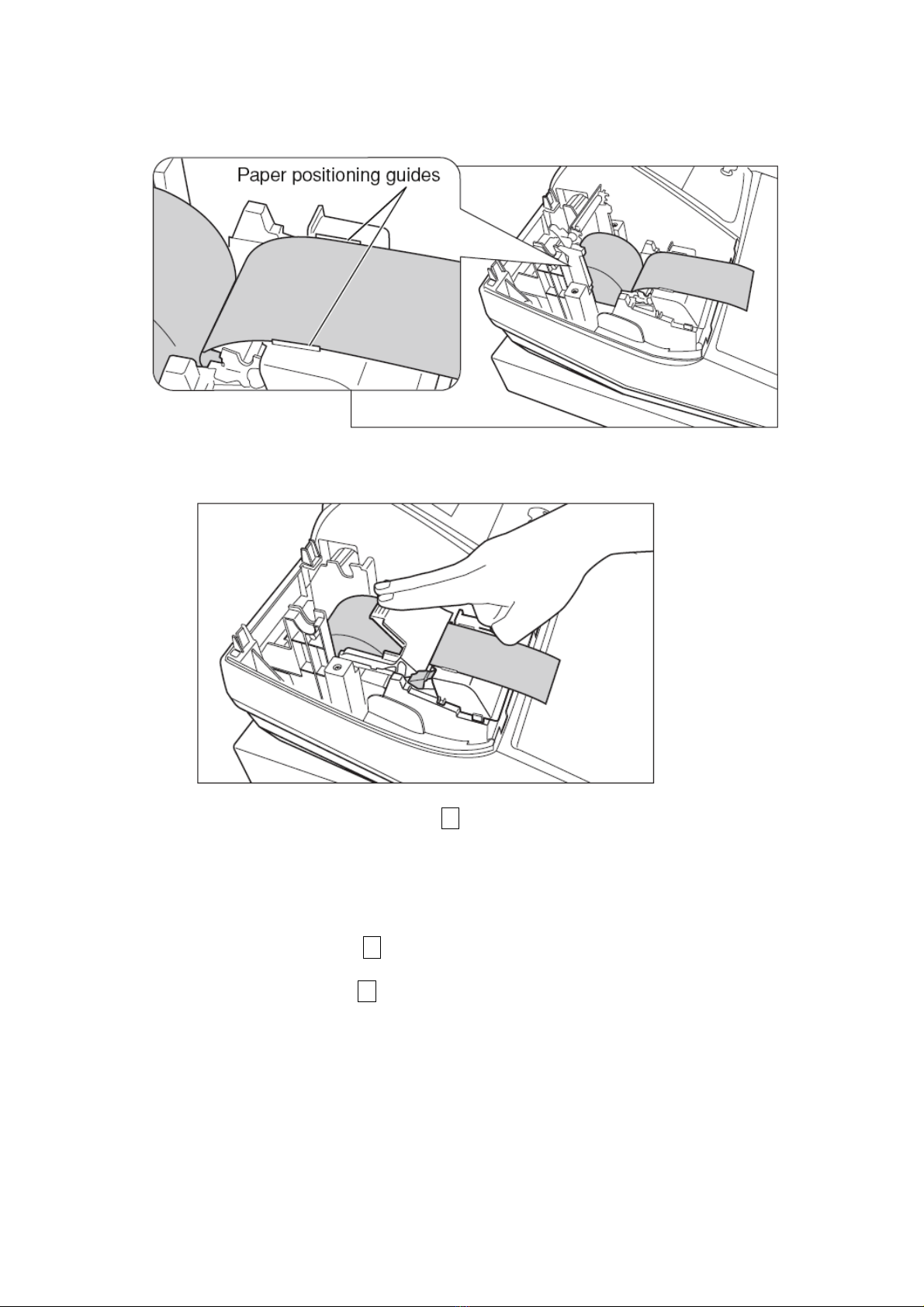 Paper positioning guides