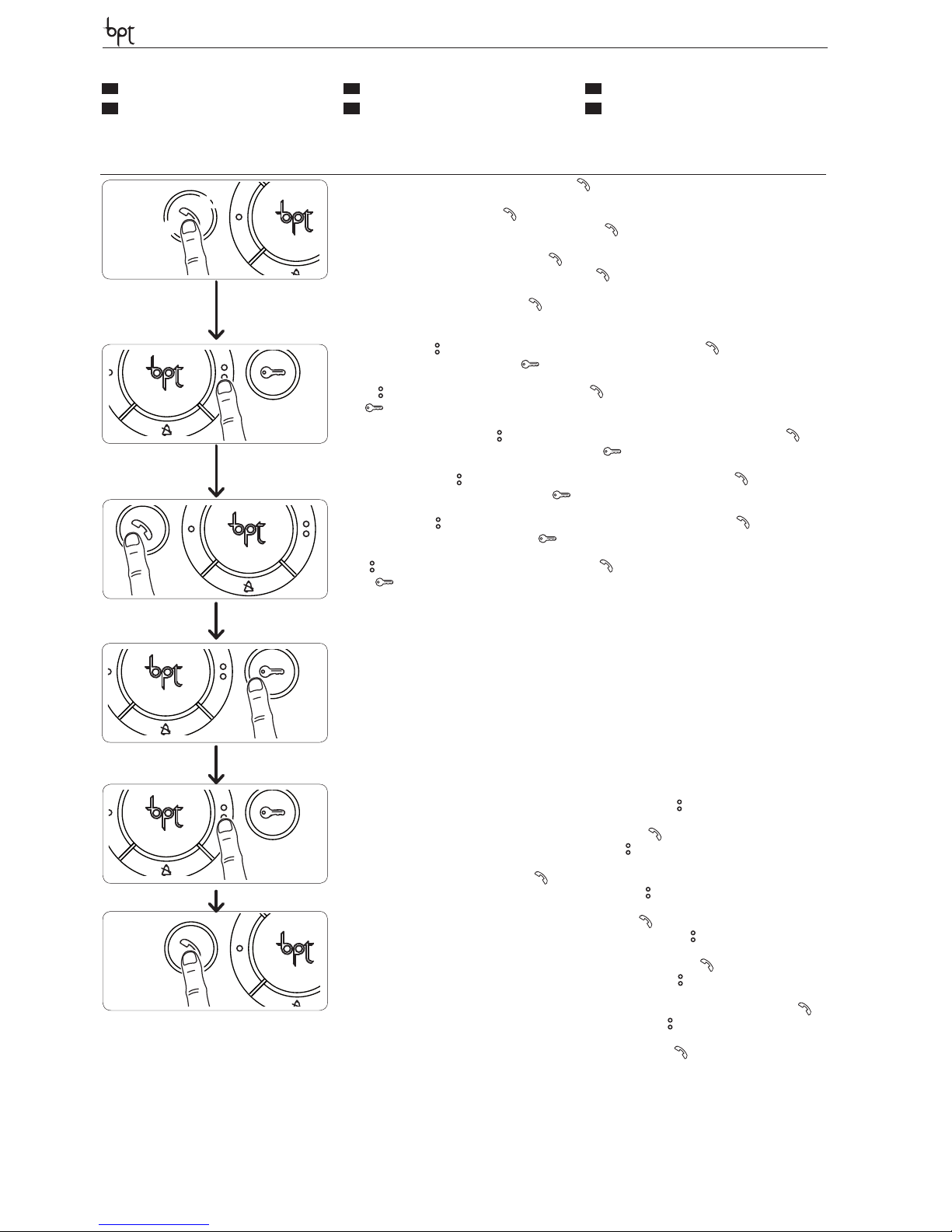 bpt

bpt

bpt

bpt

bpt

bpt

bpt