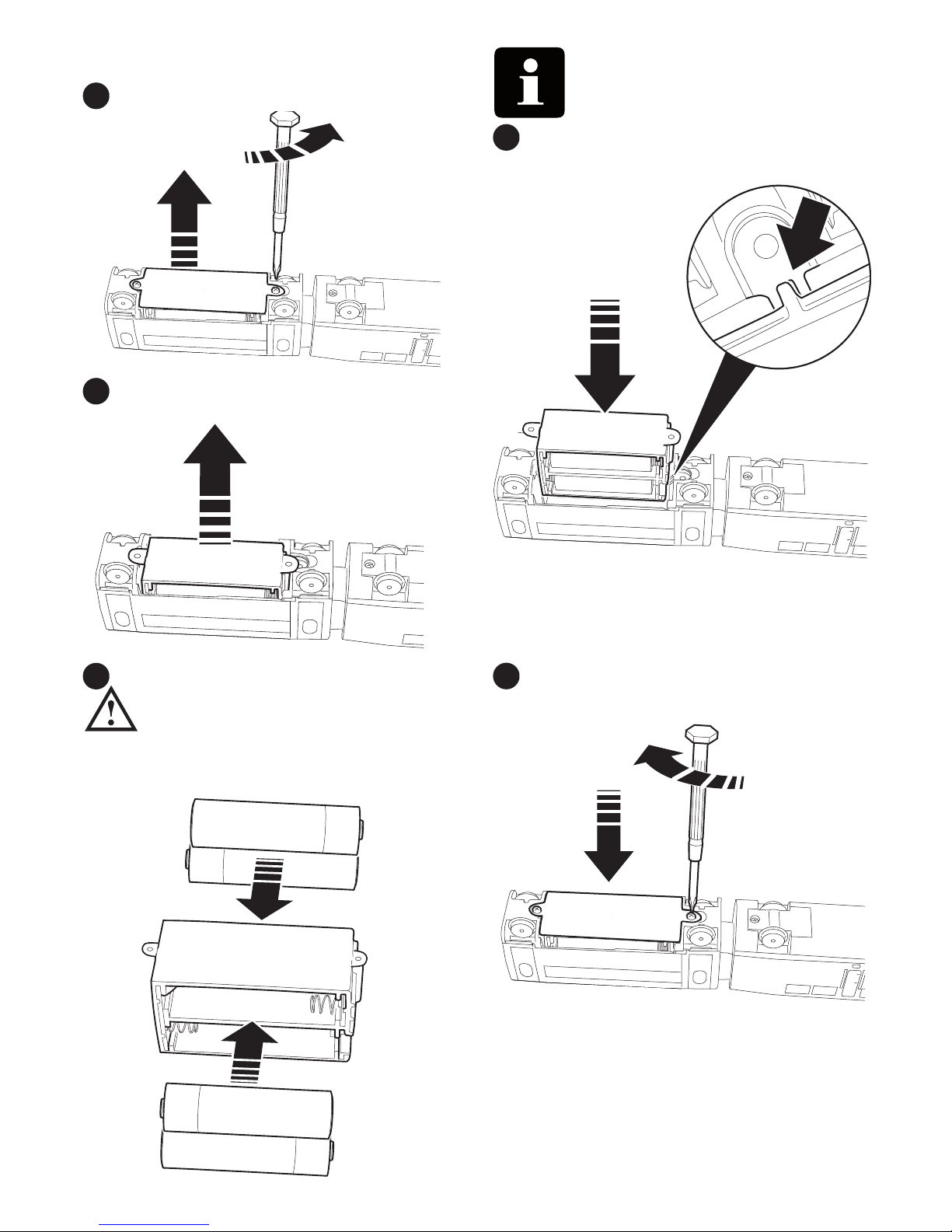 i