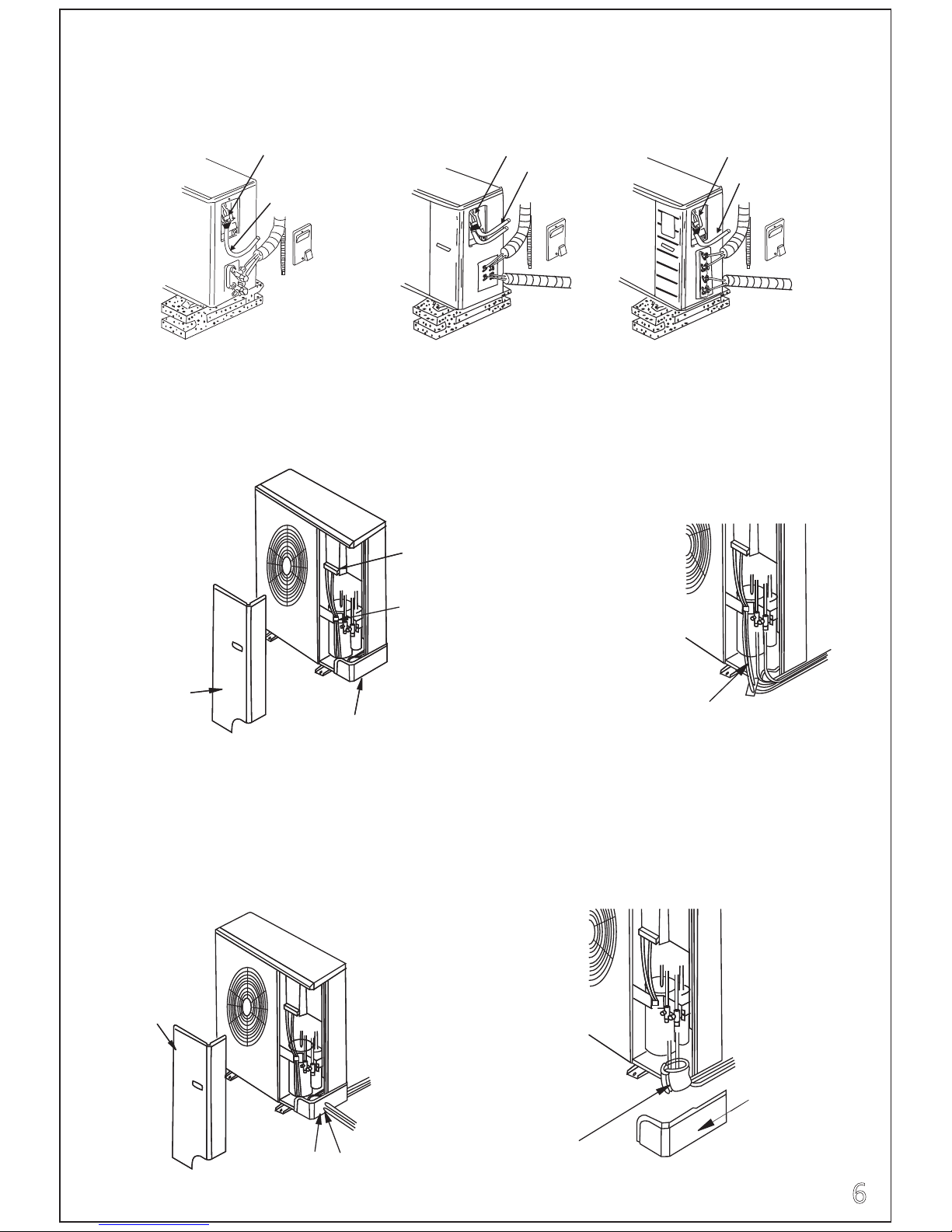 6