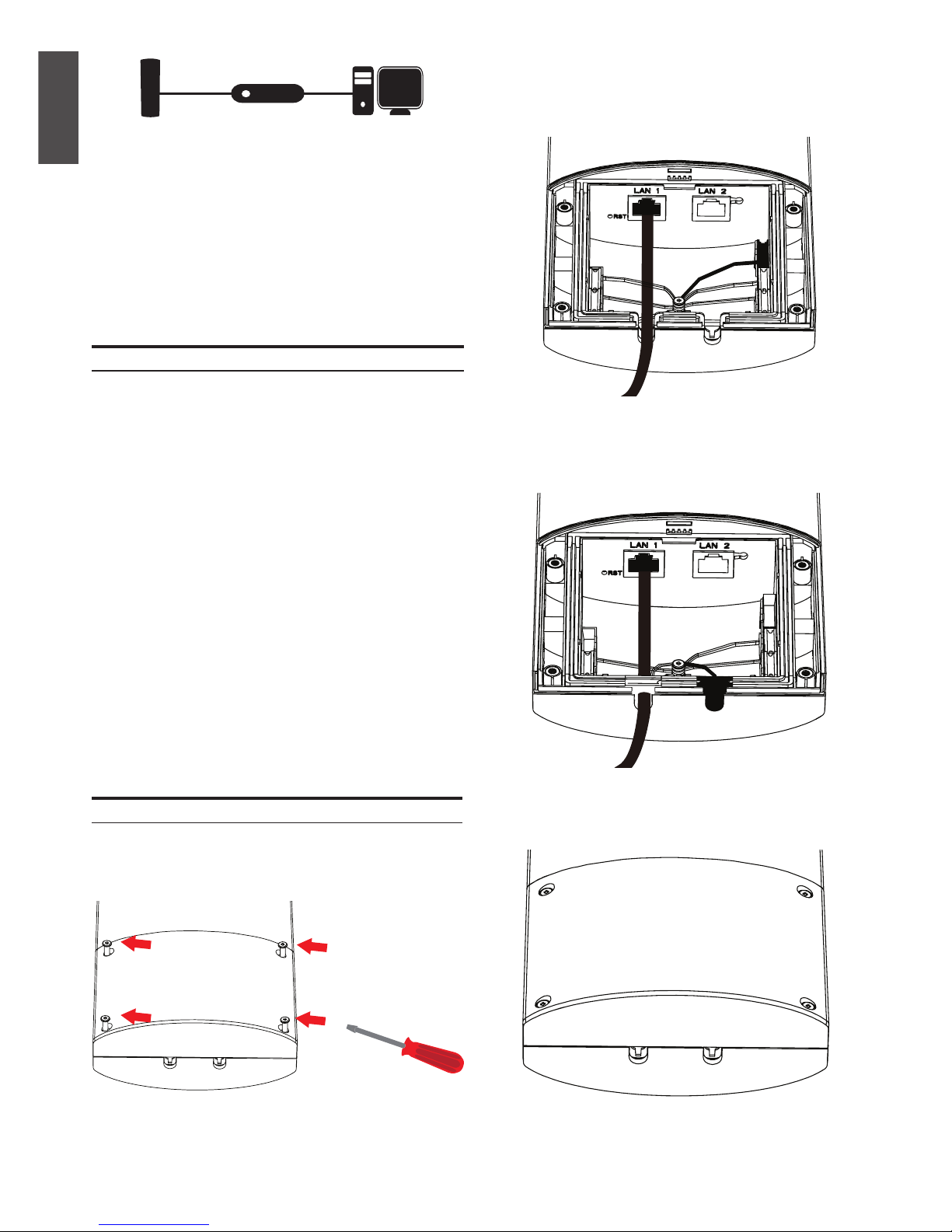 LAN 1
LAN 2
RST

LAN 1
LAN 2
RST