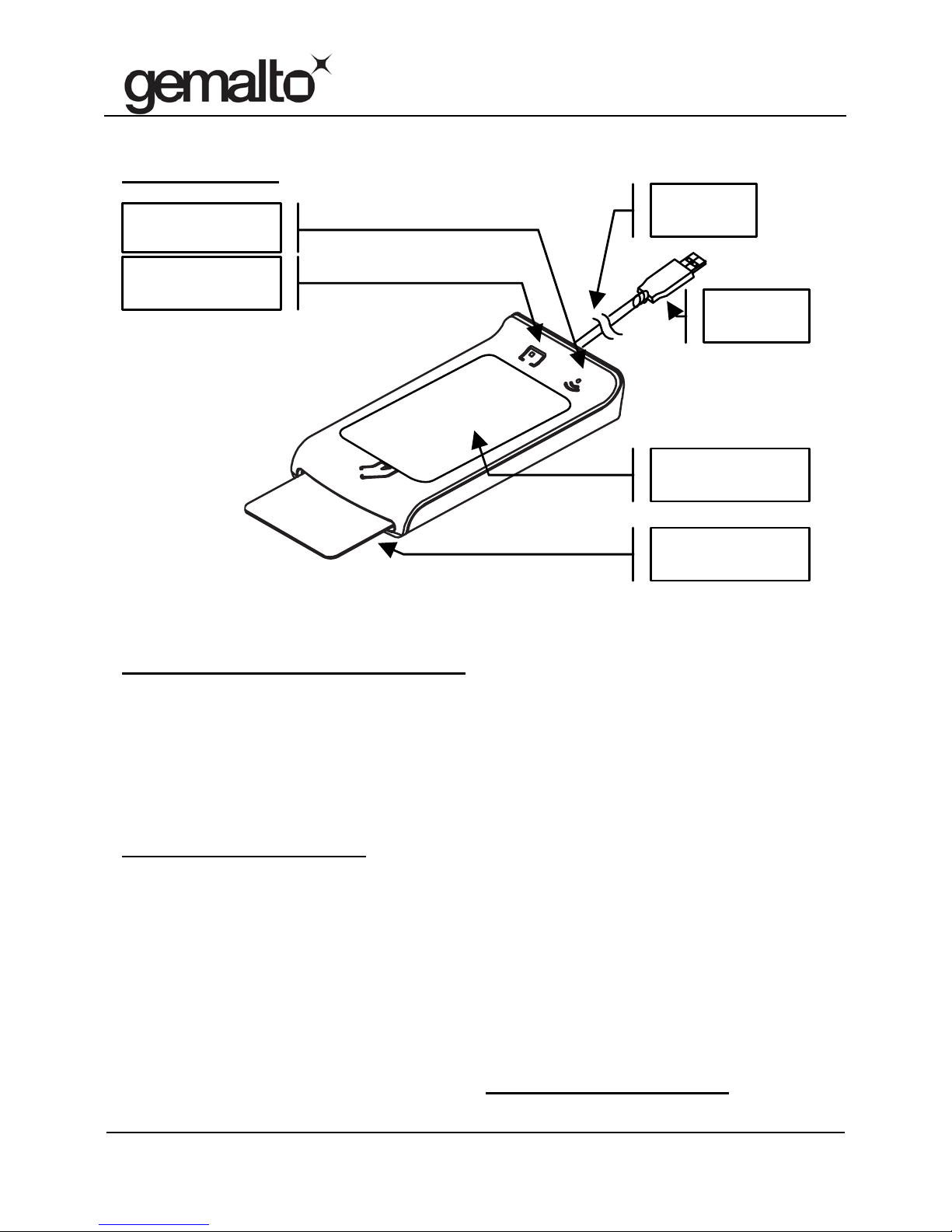 gemalto