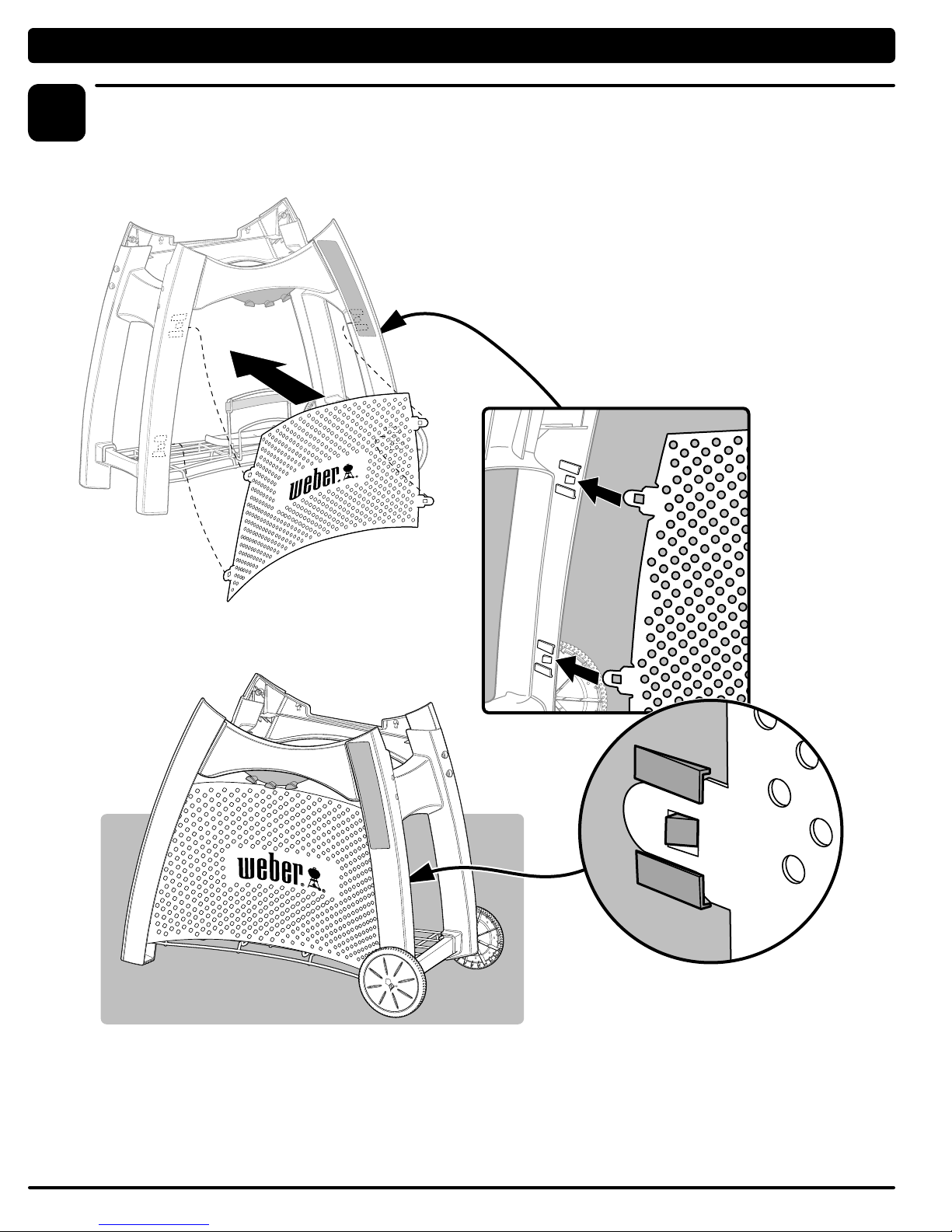 weber

weber