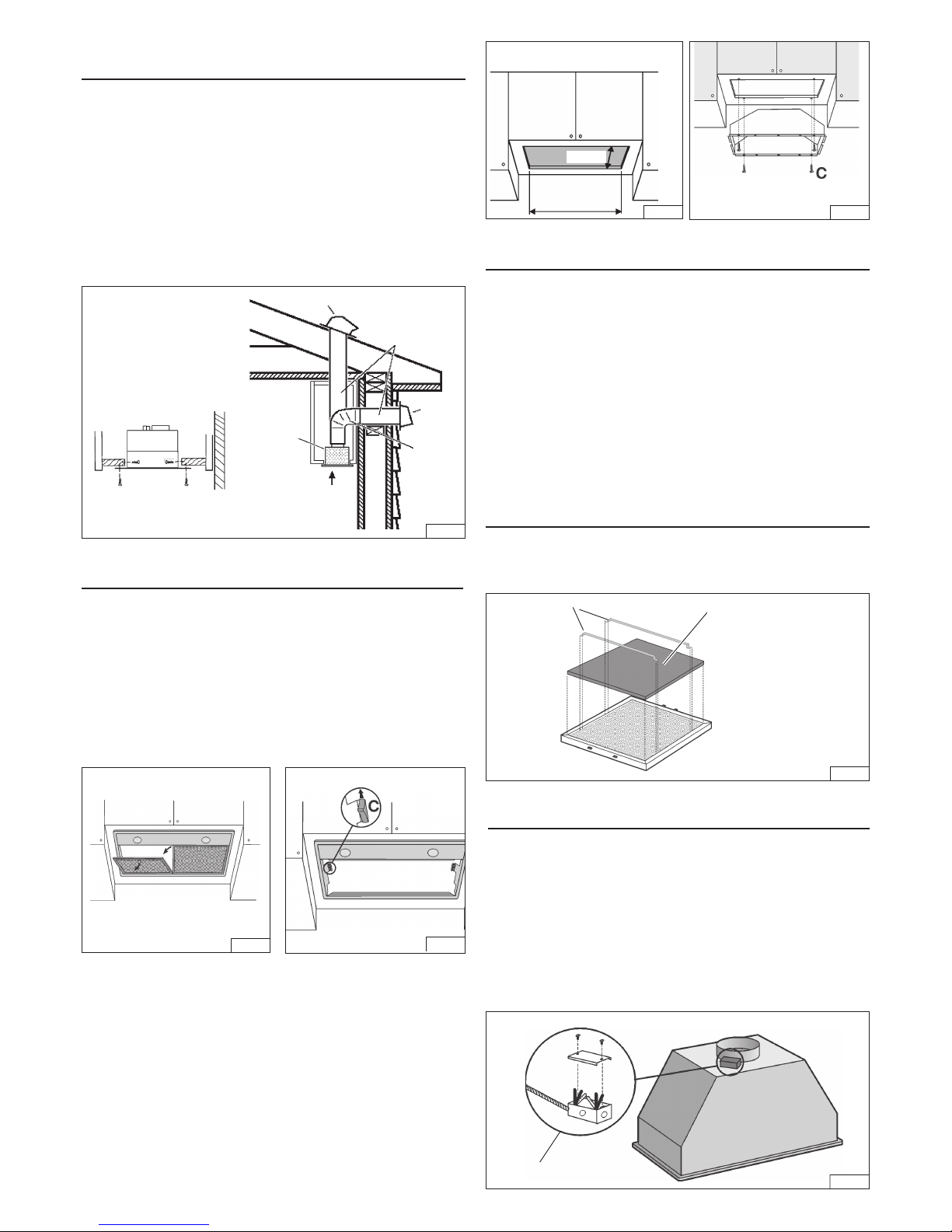 C

C