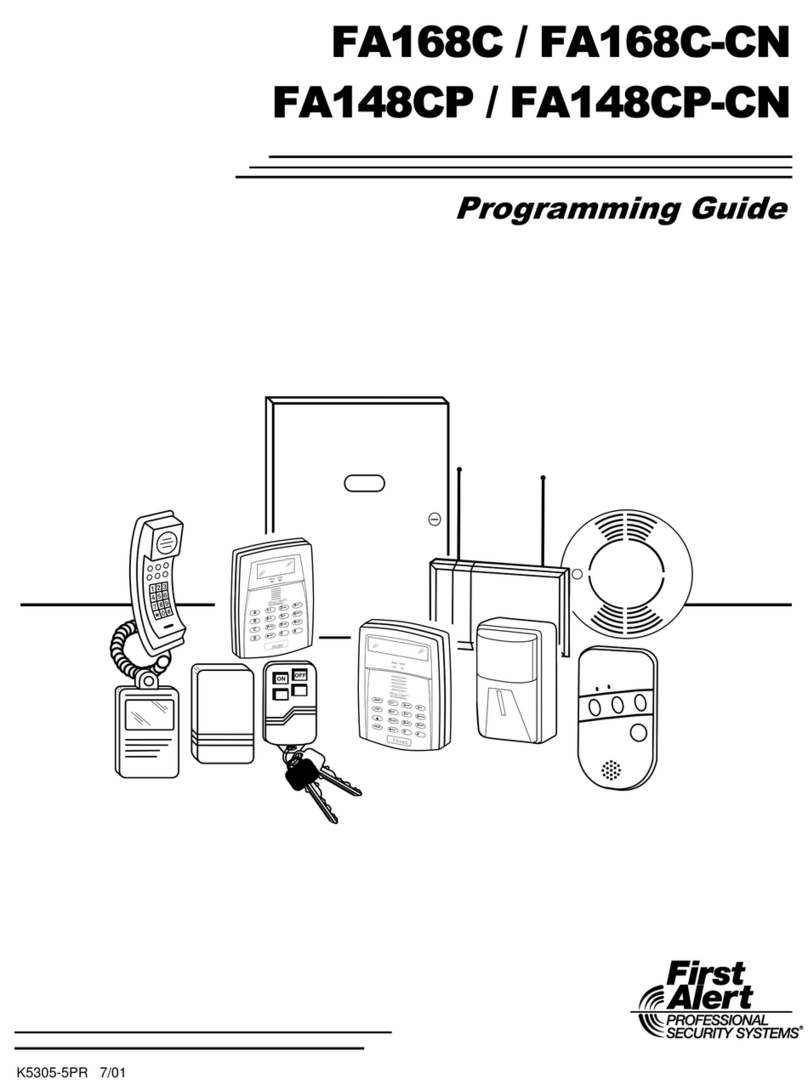 FA168C / FA168C-CN
FA148CP / FA148CP-CN

Programming Guide

ON OFF

First Alert
PROFESSIONAL SECURITY SYSTEMS®

K5305-5PR 7/01