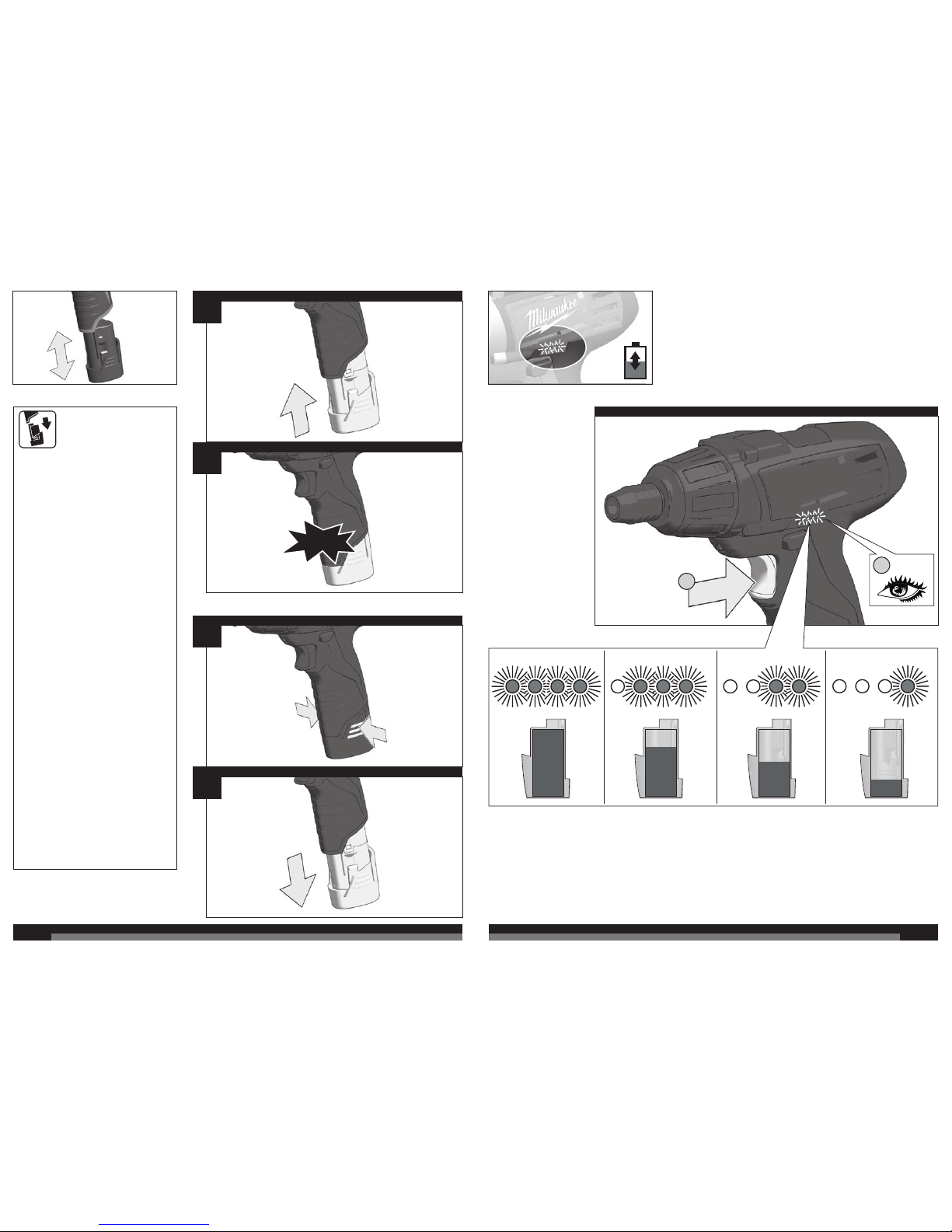 Milwaukee