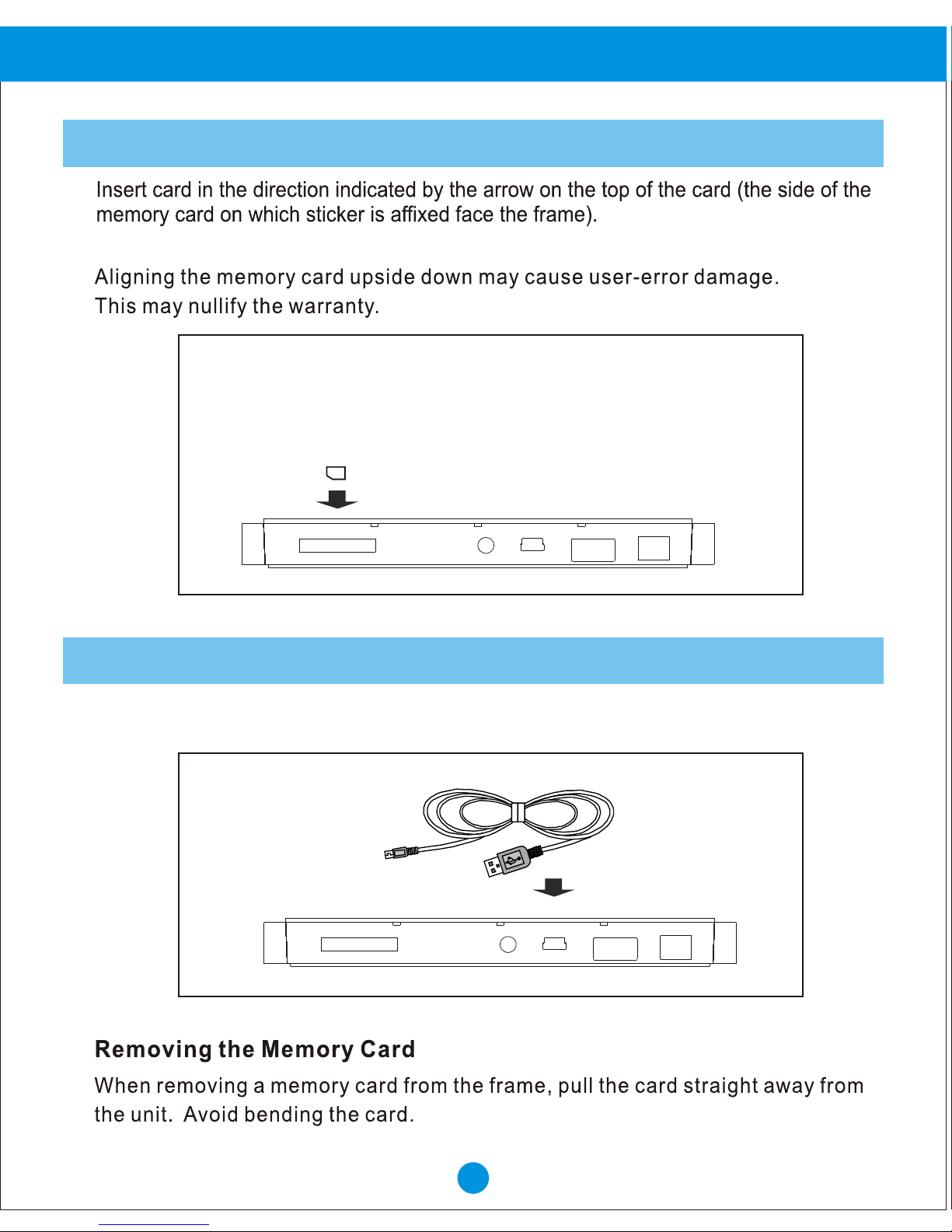 Insert card in the direction indicated by the arrow on the top of the card (the side of the memory card on which sticker is affixed face the frame).

Aligning the memory card upside down may cause user-error damage.
This may nullify the warranty.

Removing the Memory Card

When removing a memory card from the frame, pull the card straight away from the unit. Avoid bending the card.