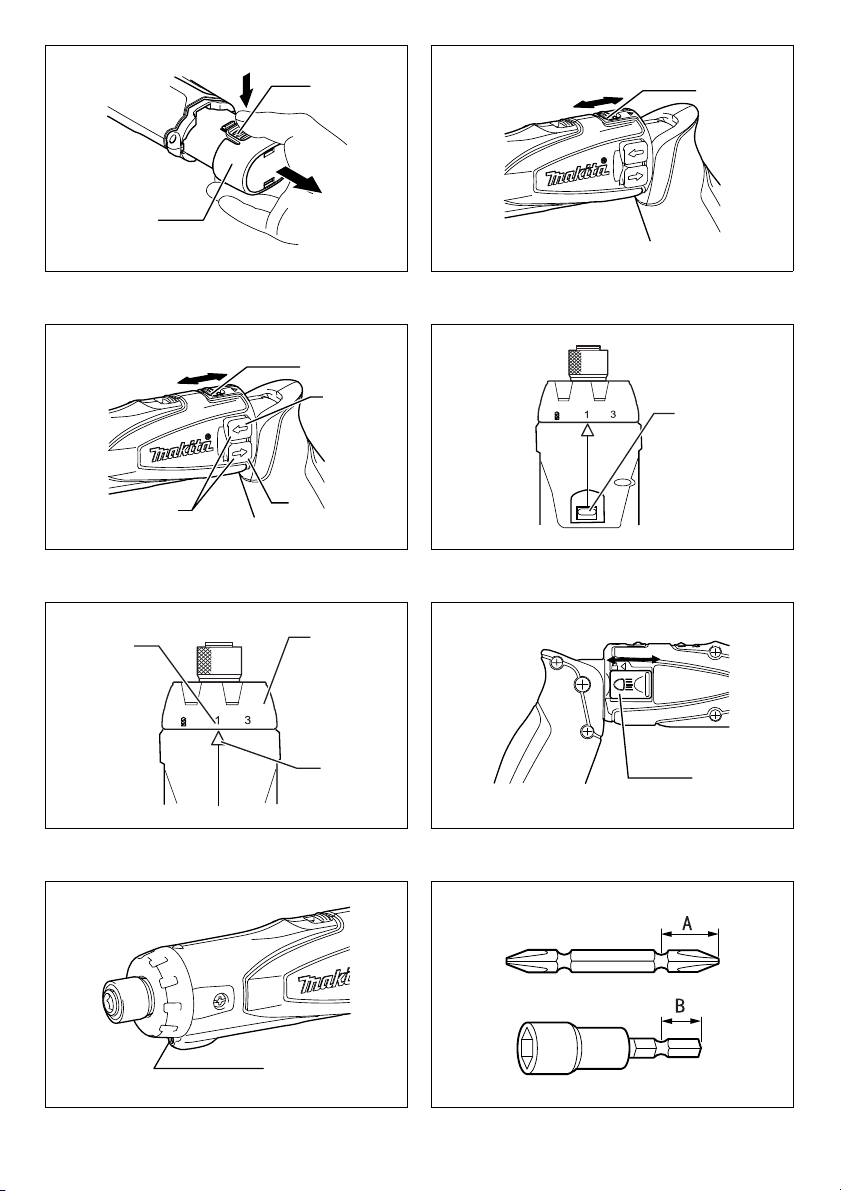 makita

makita

1 3

1 3

makita

A

B