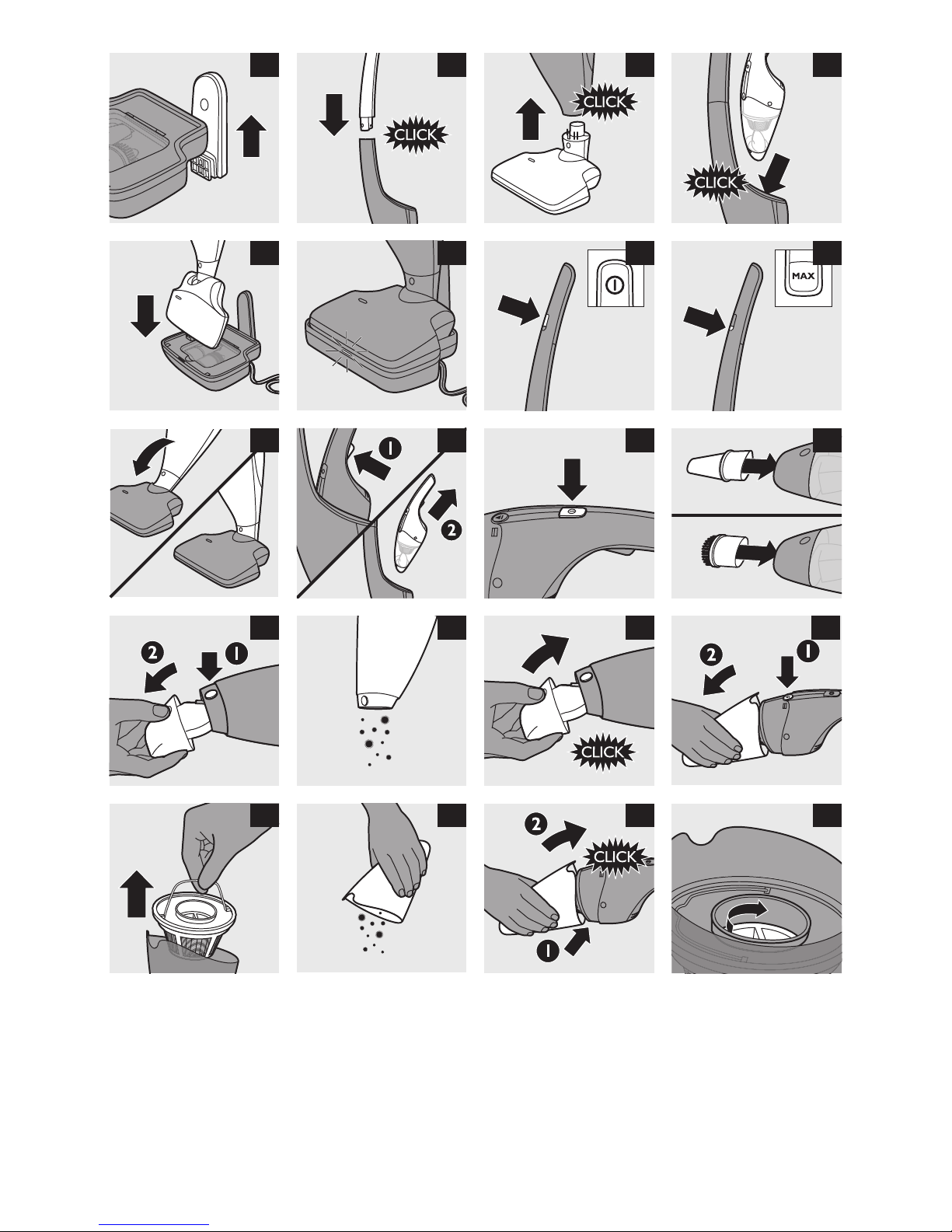 CLICK

CLICK

CLICK

MAX

1

2

2

1

CLICK

2

1

2

CLICK

1